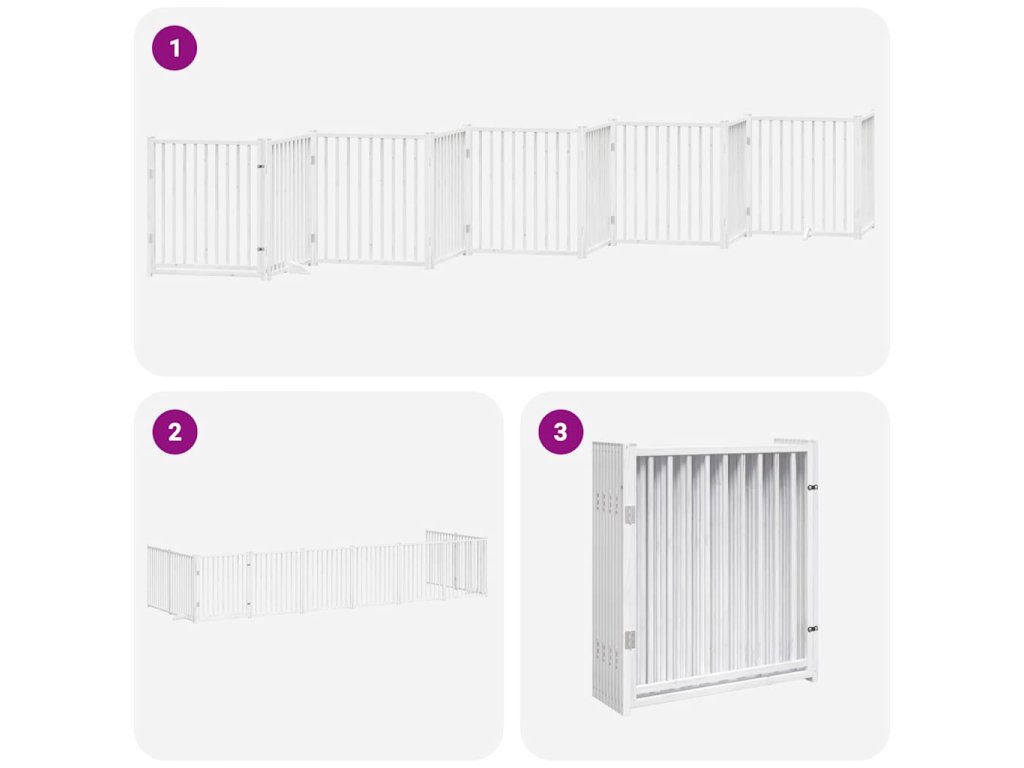 1

2

3