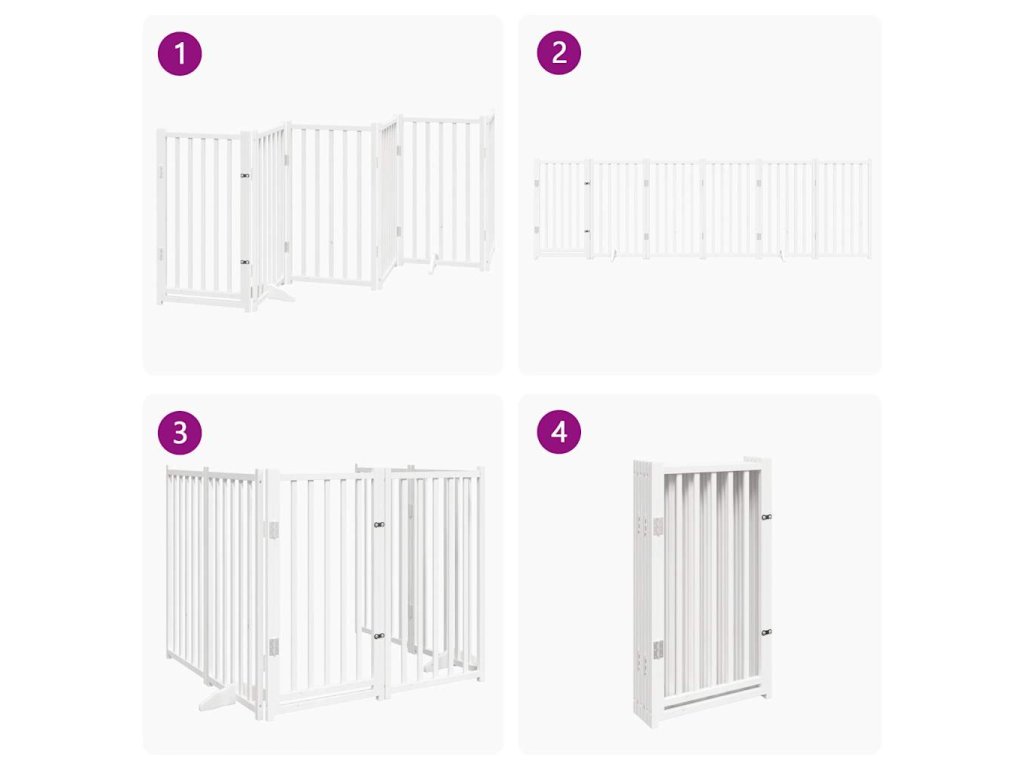 1

2

3

4