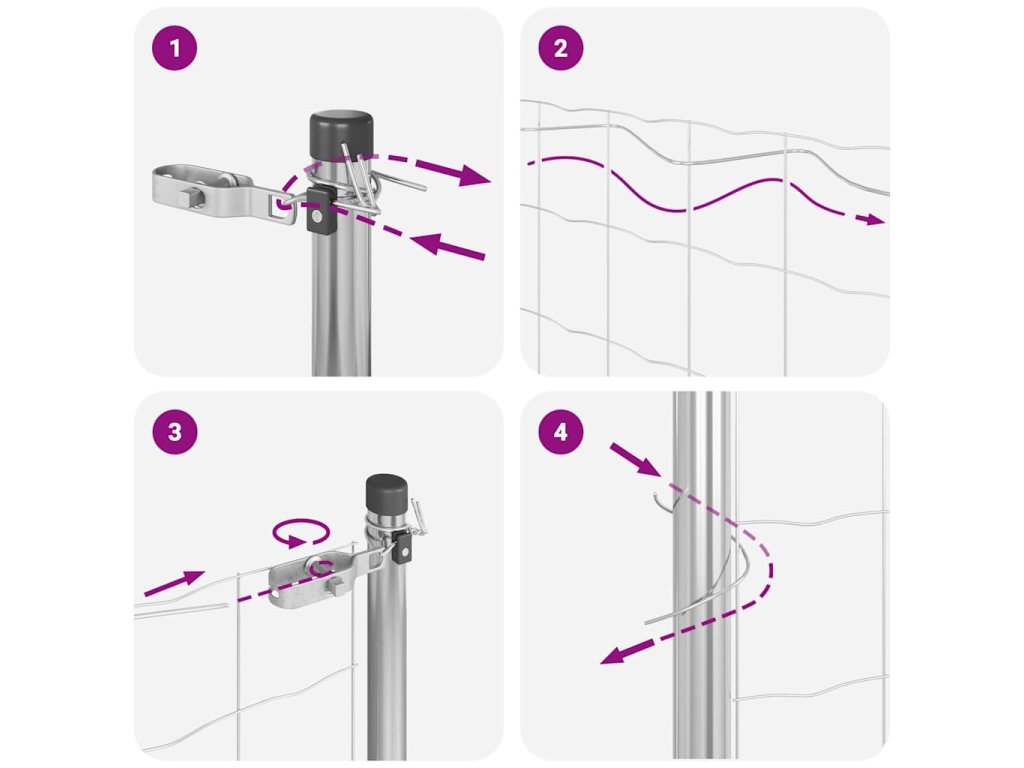 1

2

3

4