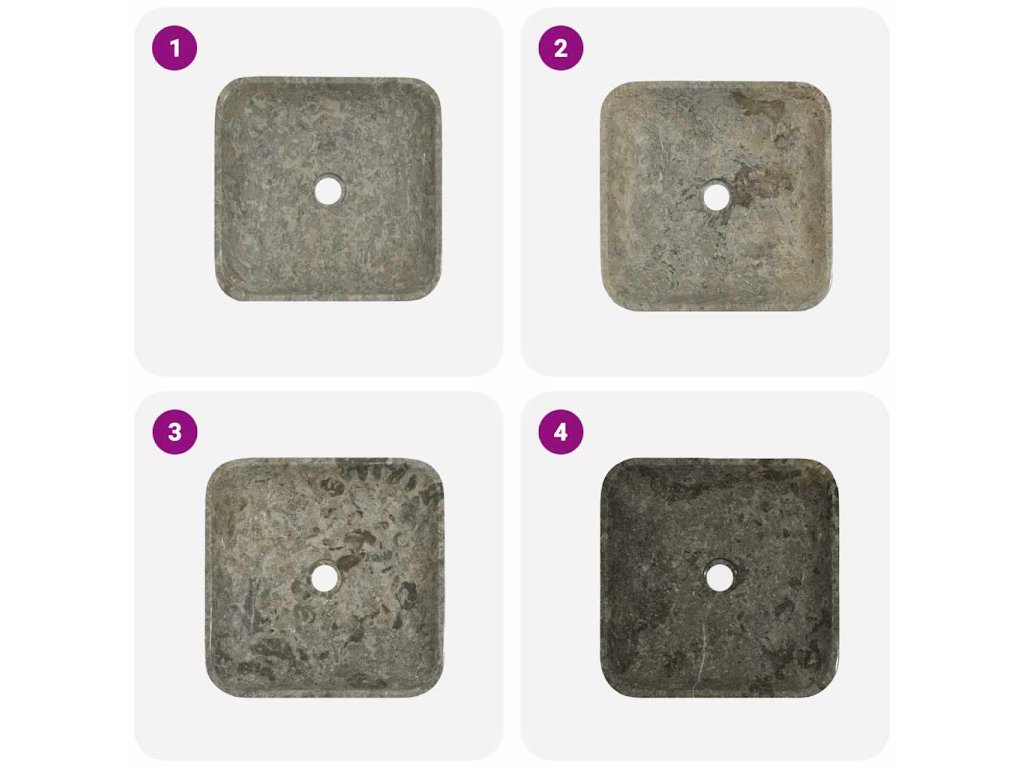 1

2

3

4