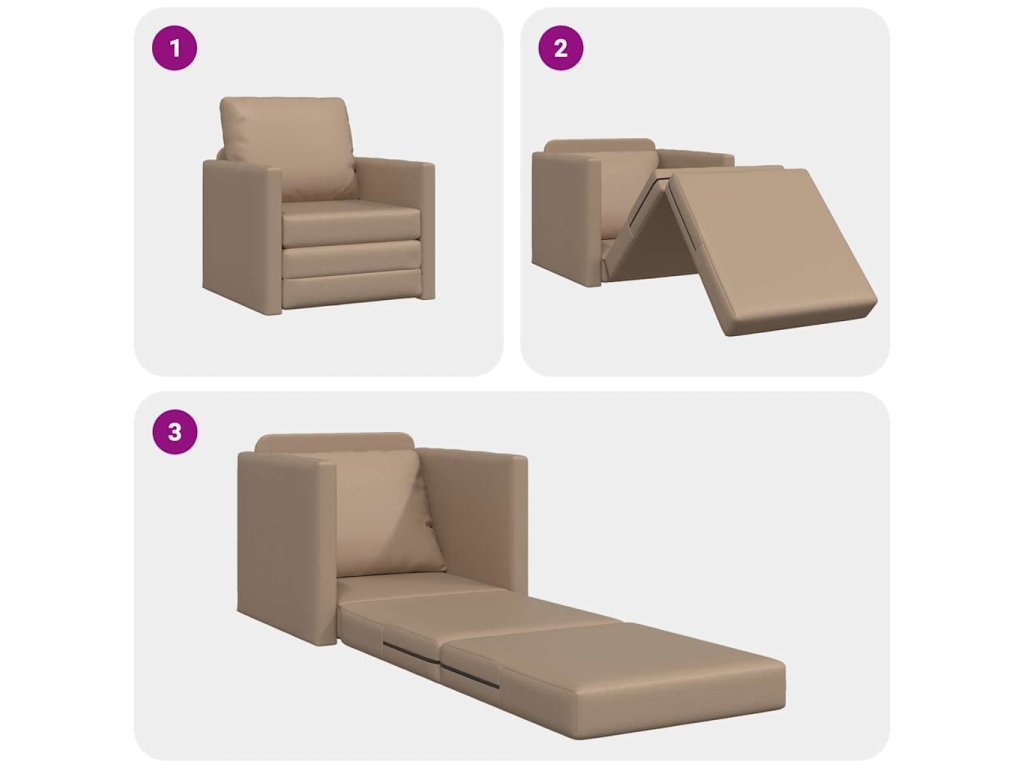 1

2

3