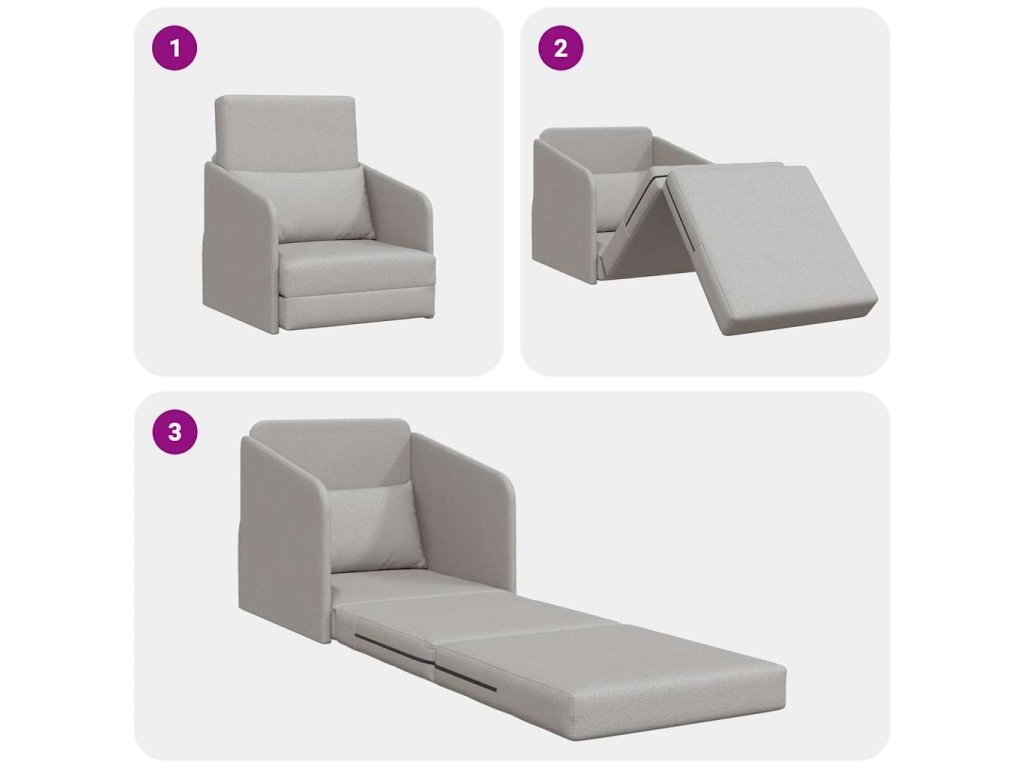 1

2

3