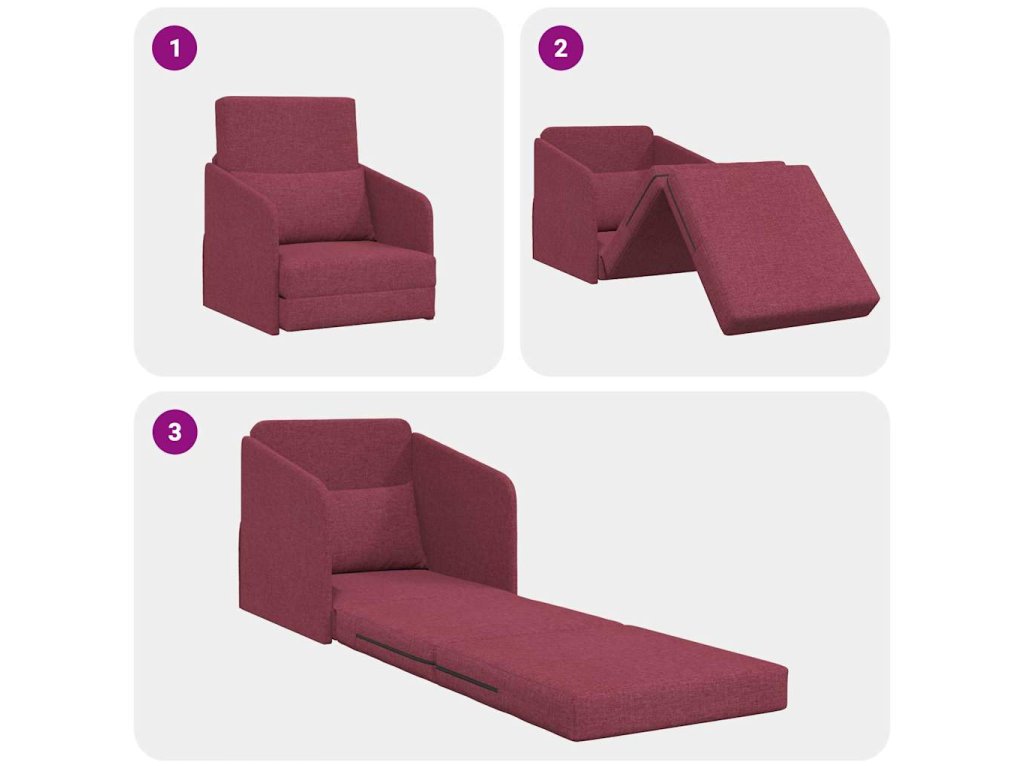 1

2

3