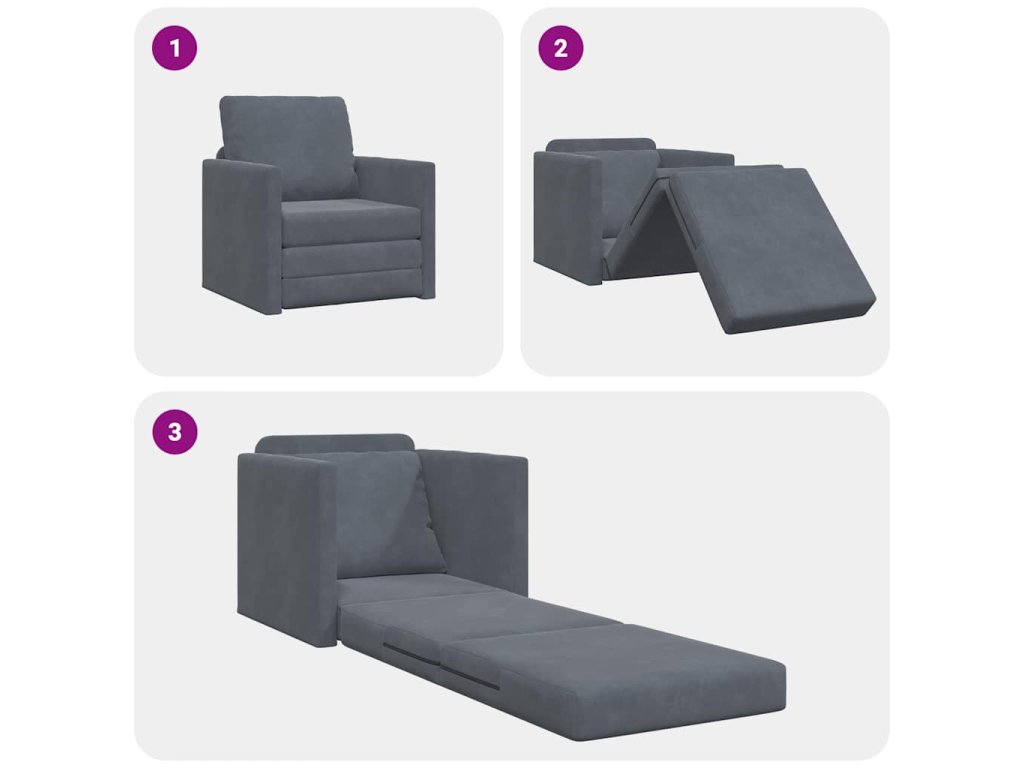 1

2

3