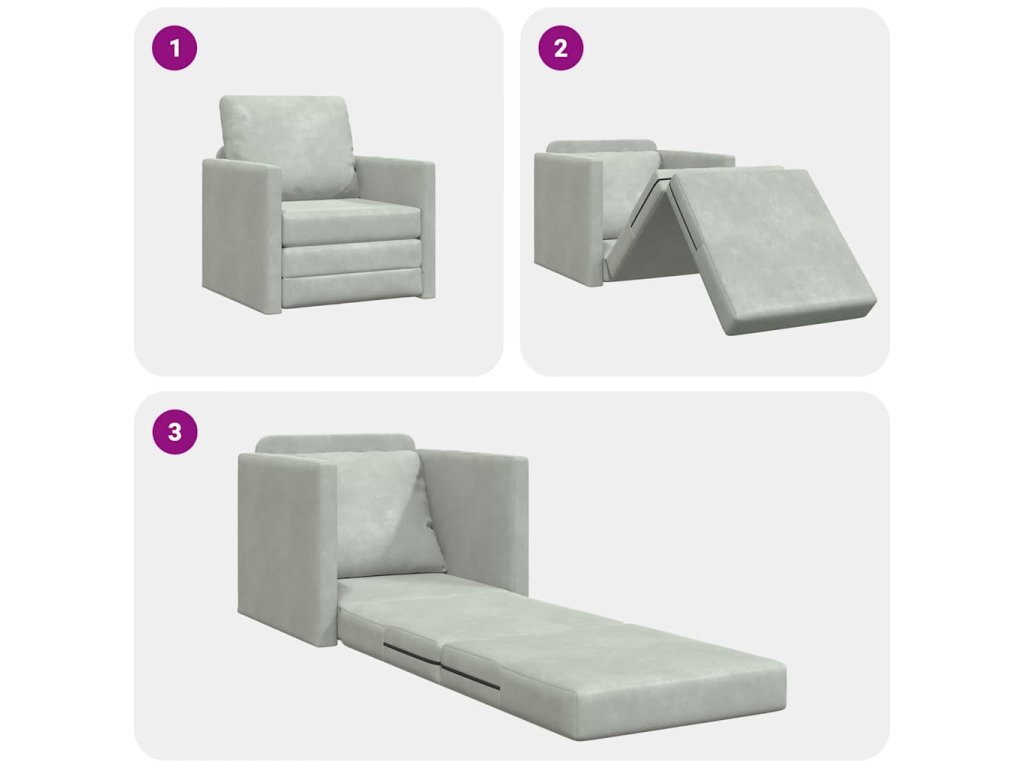 1

2

3