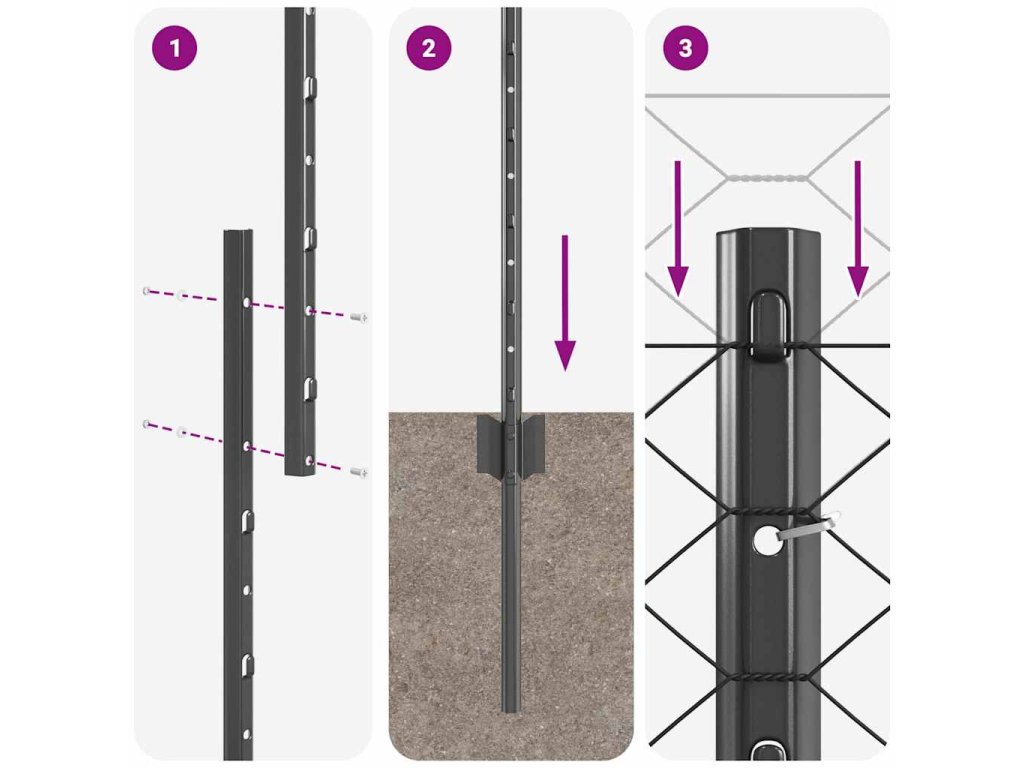 1

2

3