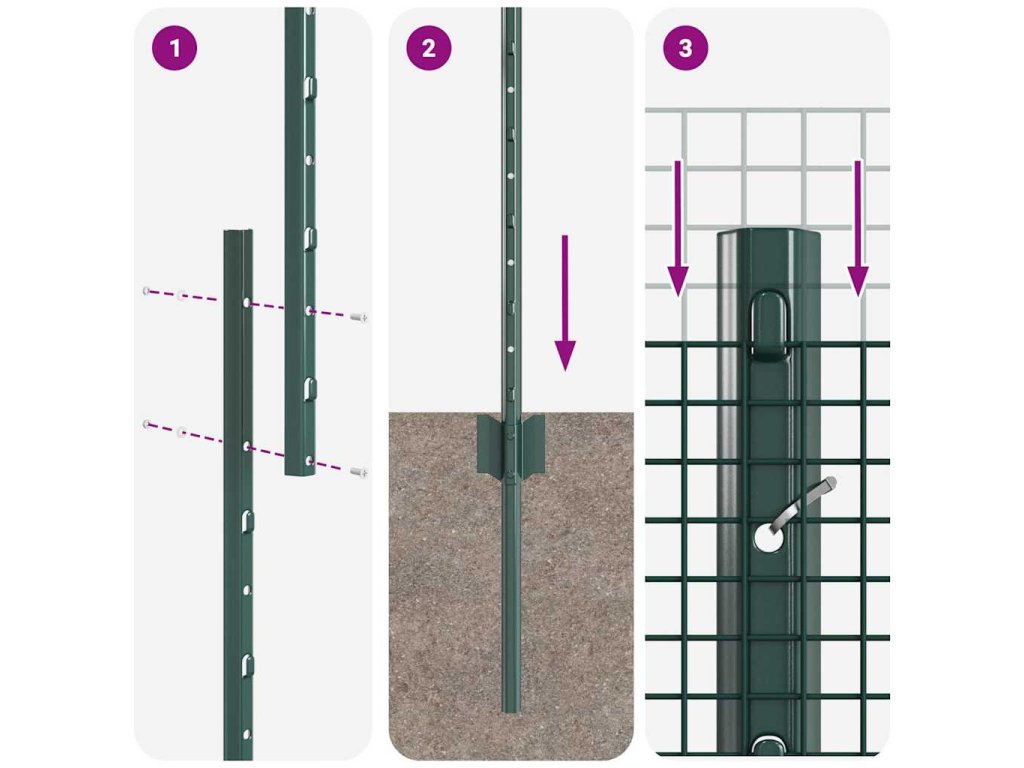 1

2

3