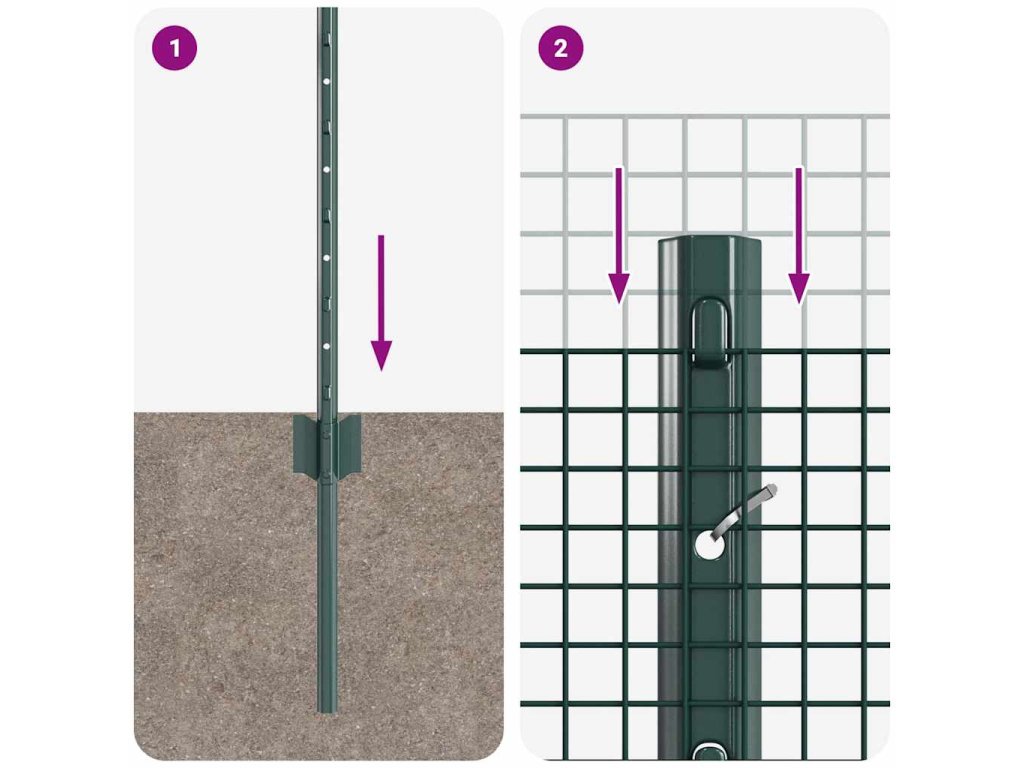 1

2