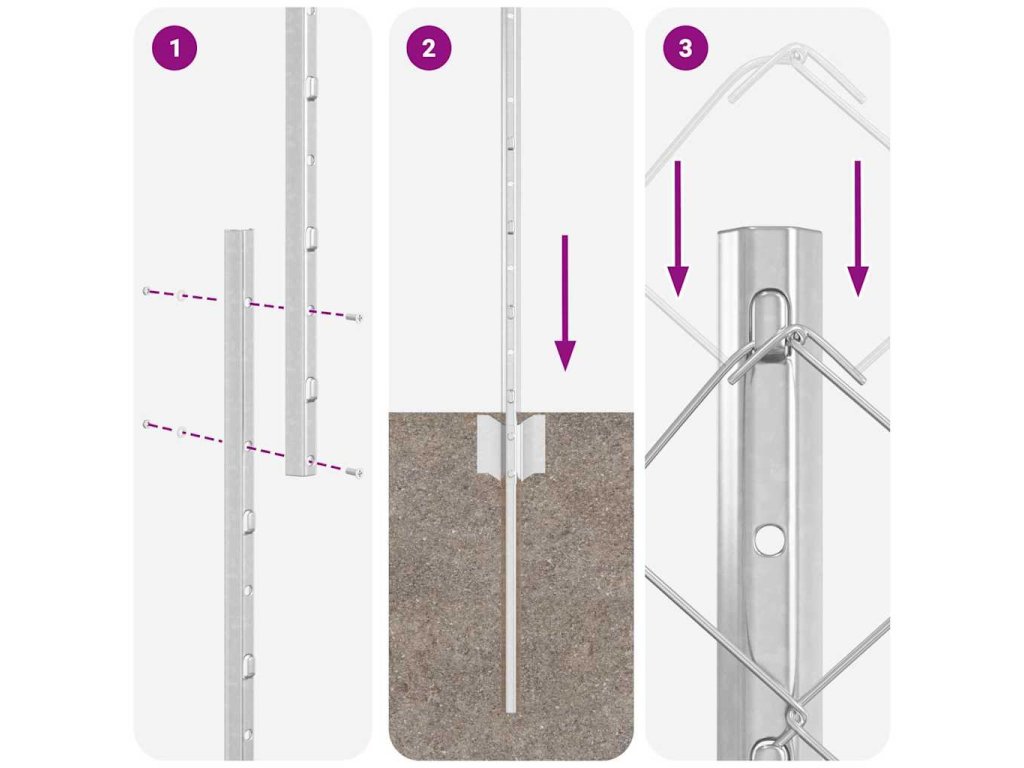 1

2

3