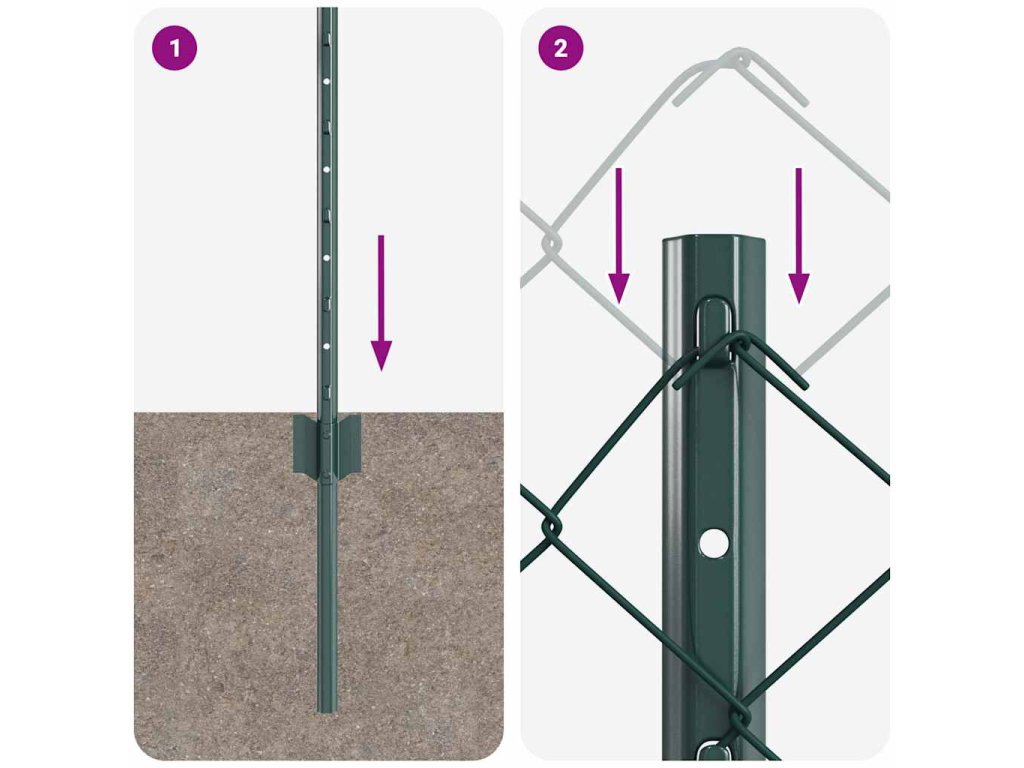 1

2