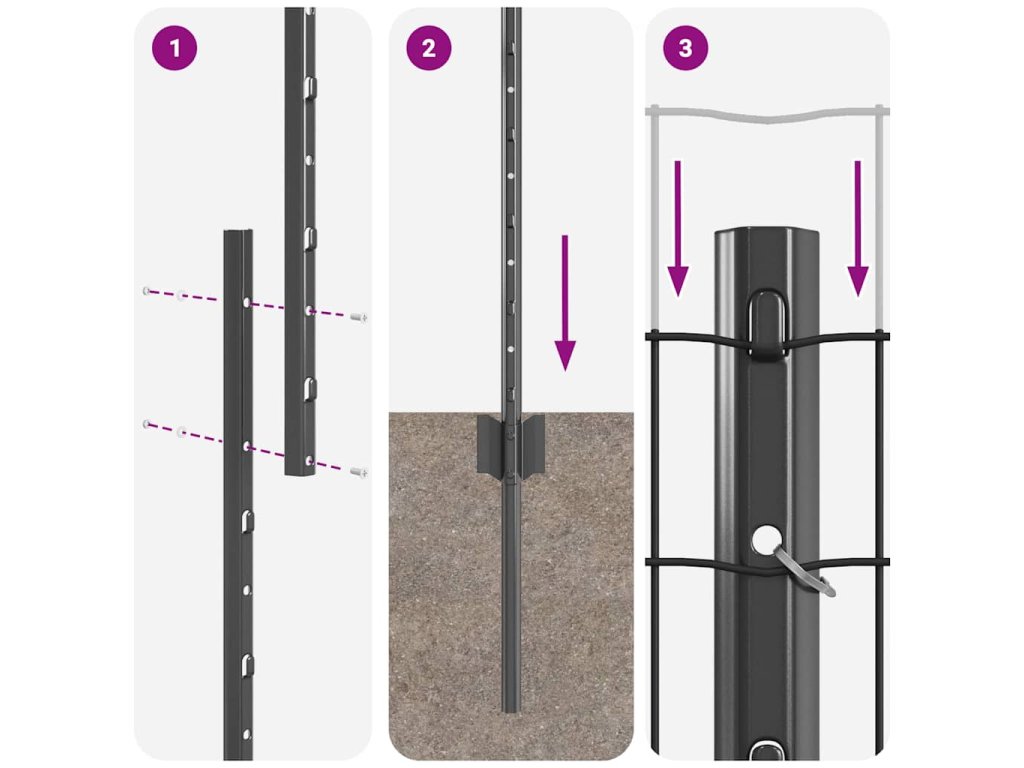 1

2

3