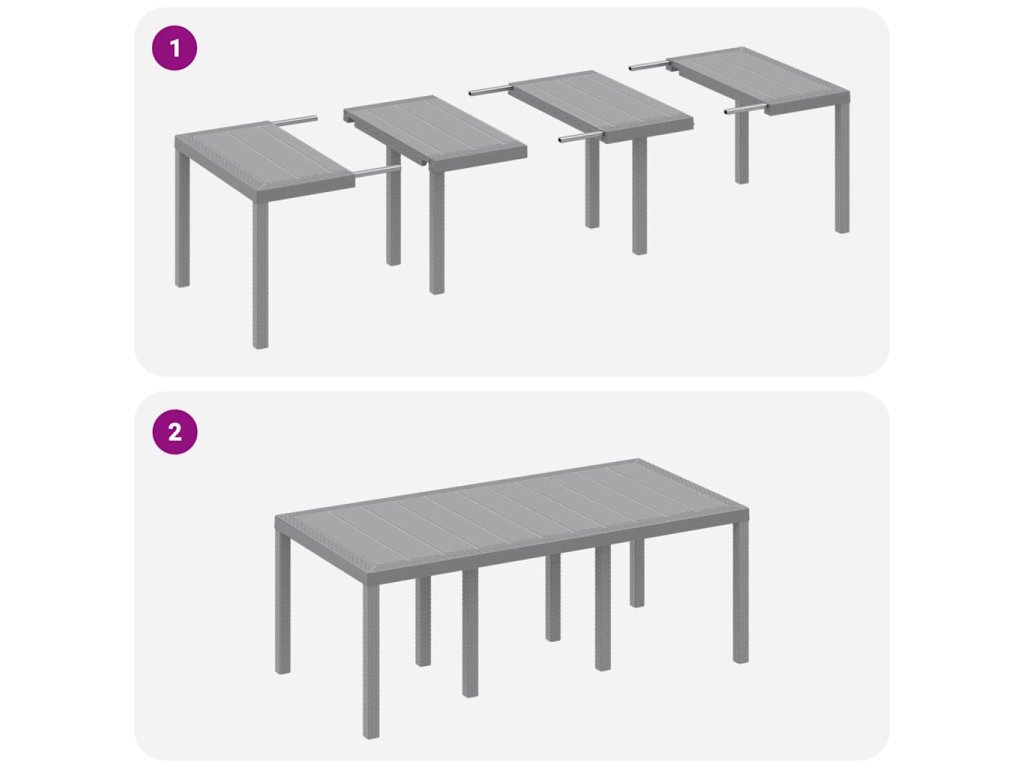 1

2