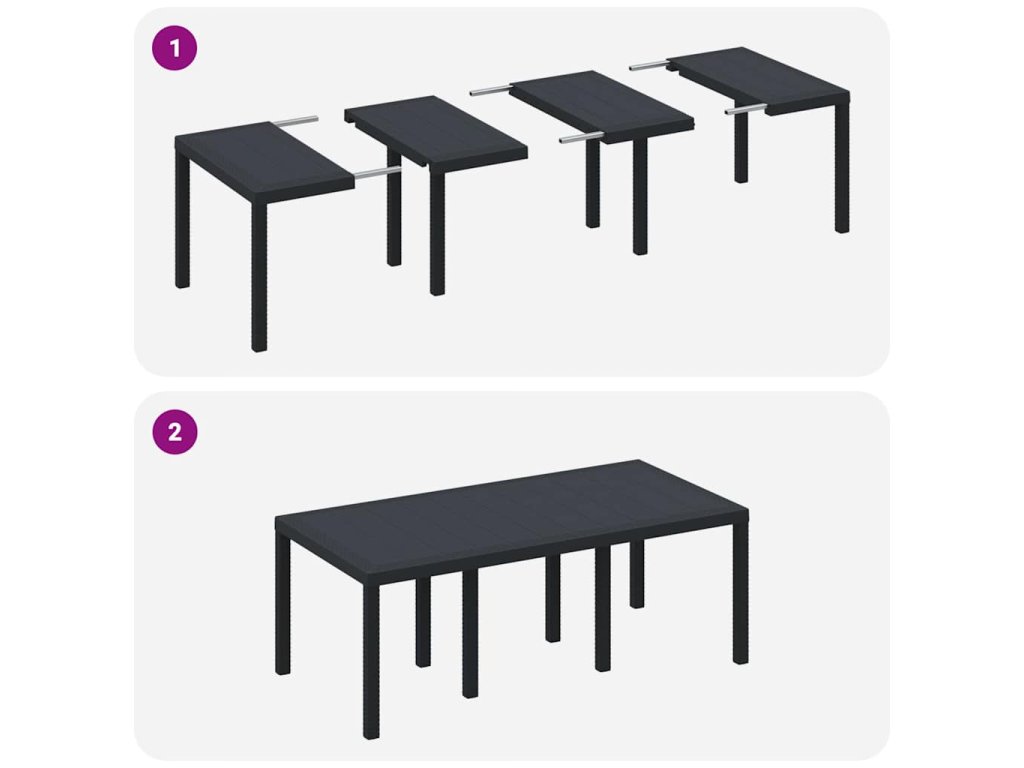 1

2