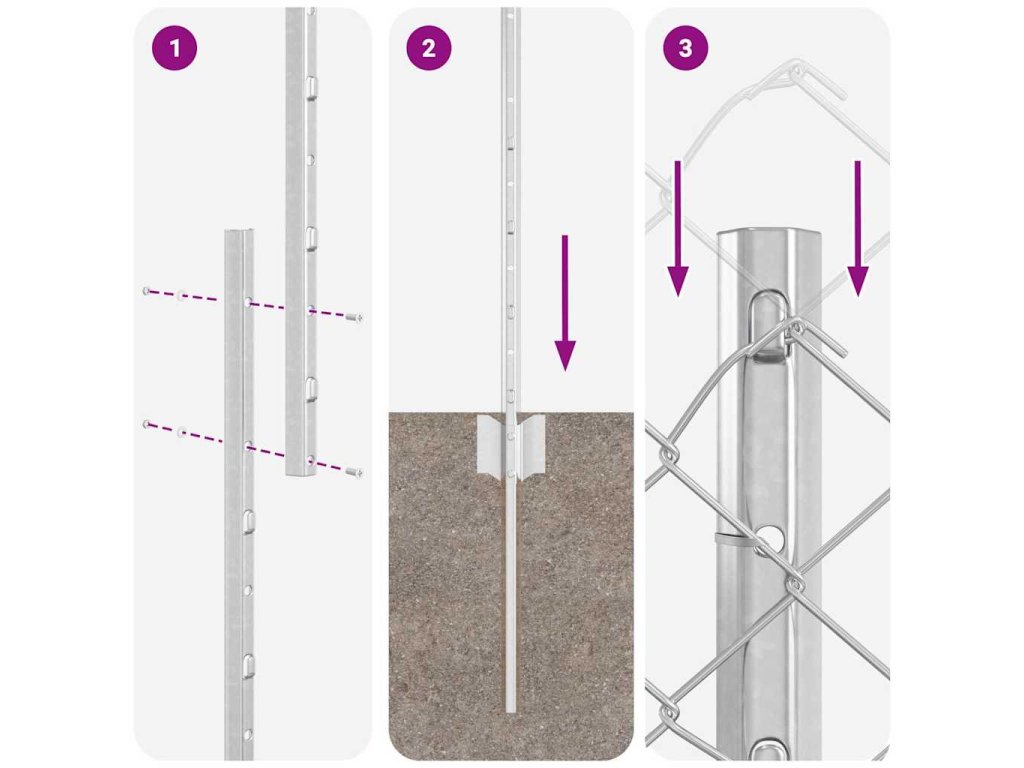 1

2

3