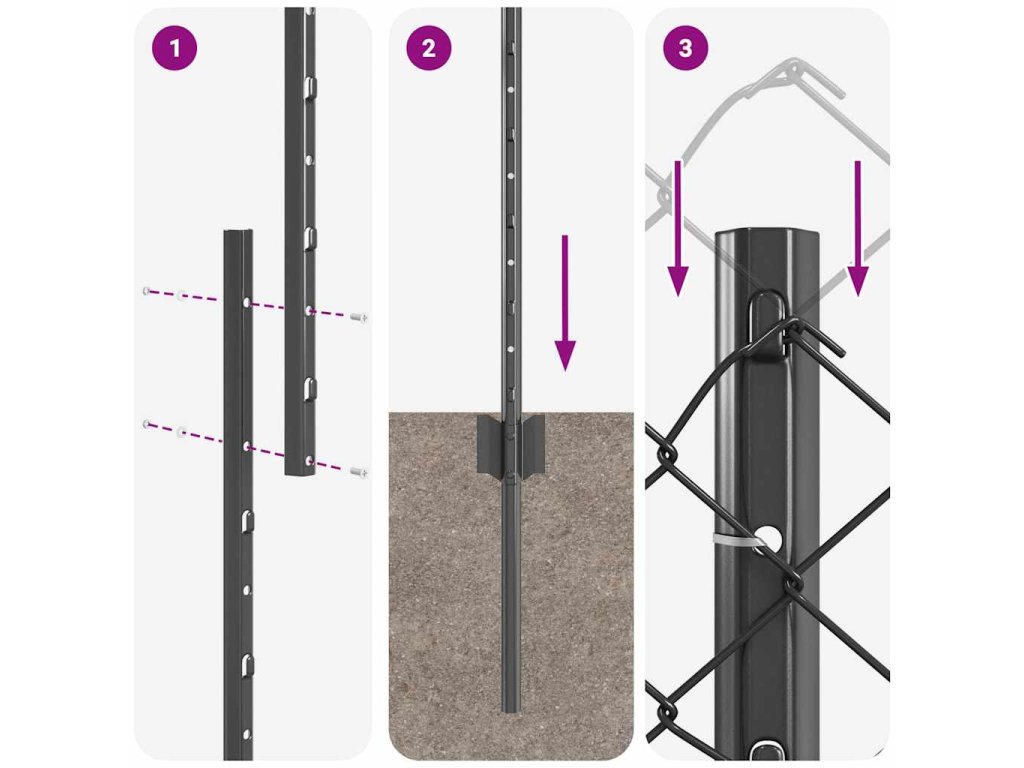 1

2

3