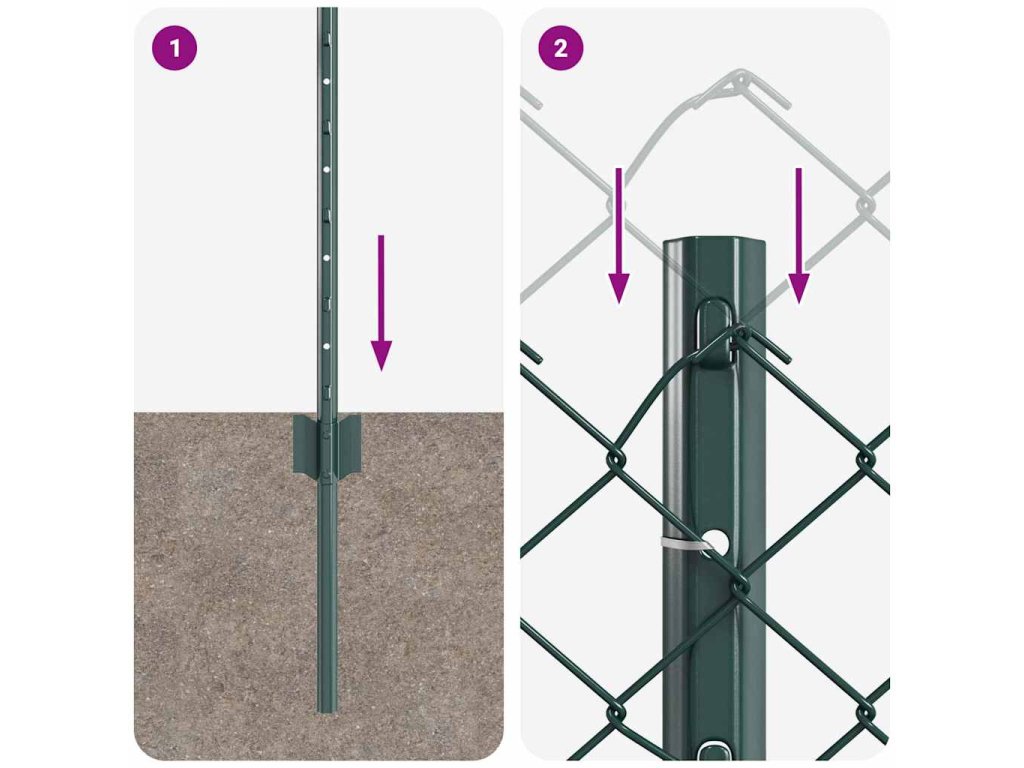 1

2