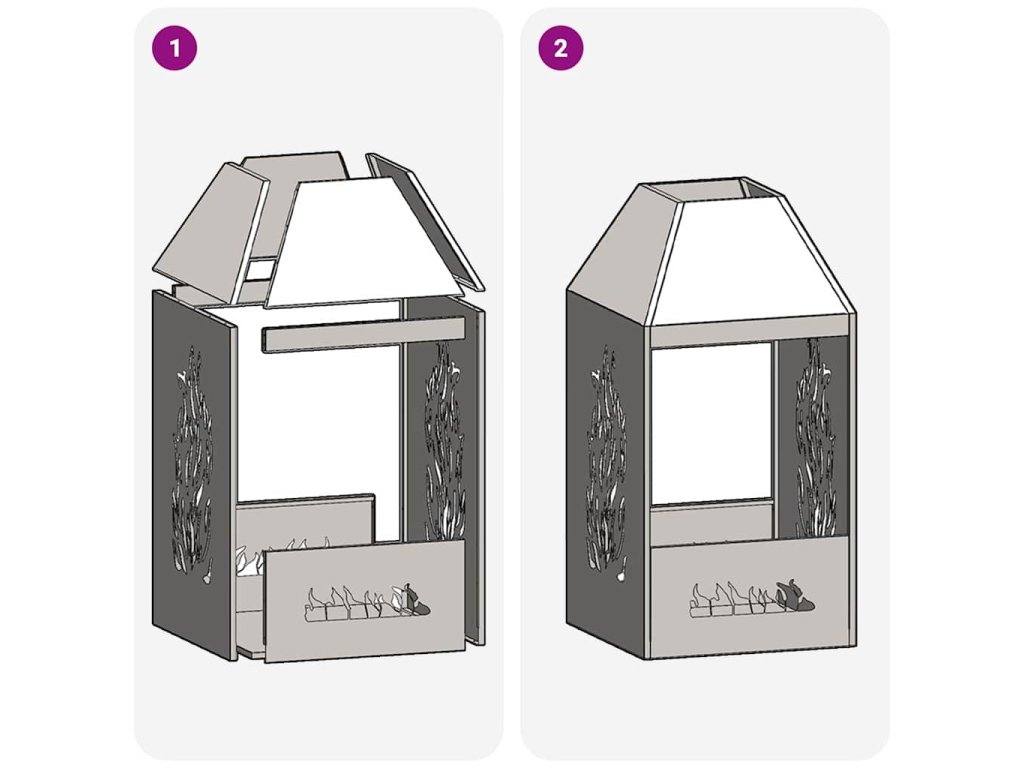 1

2