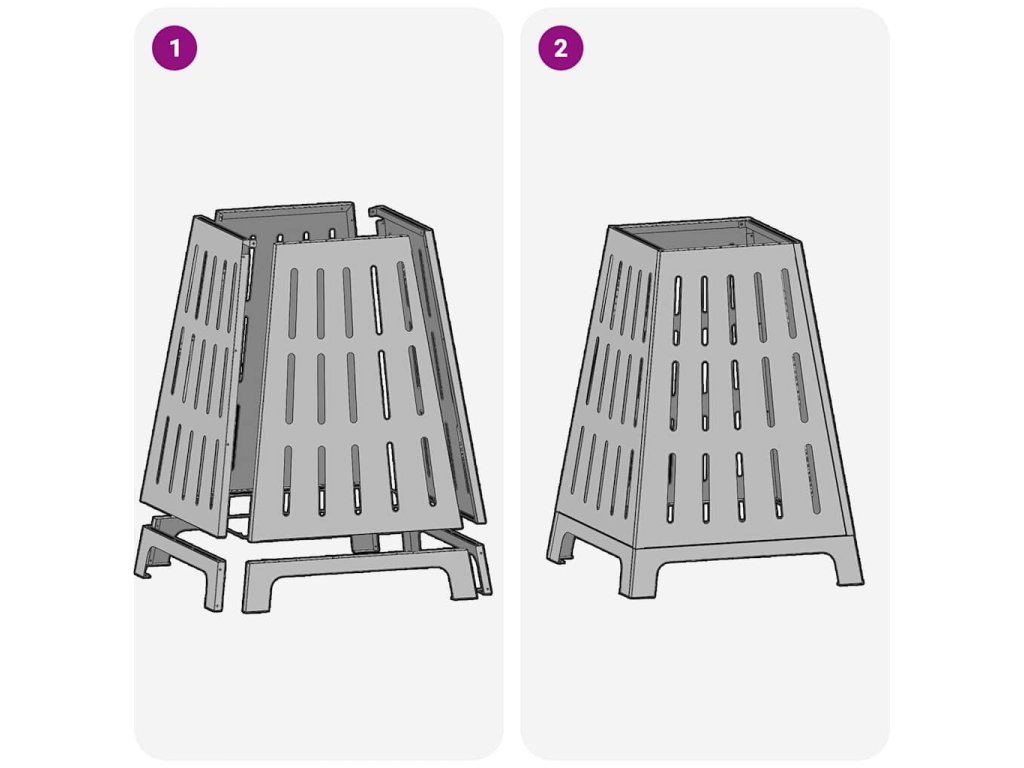 1

2