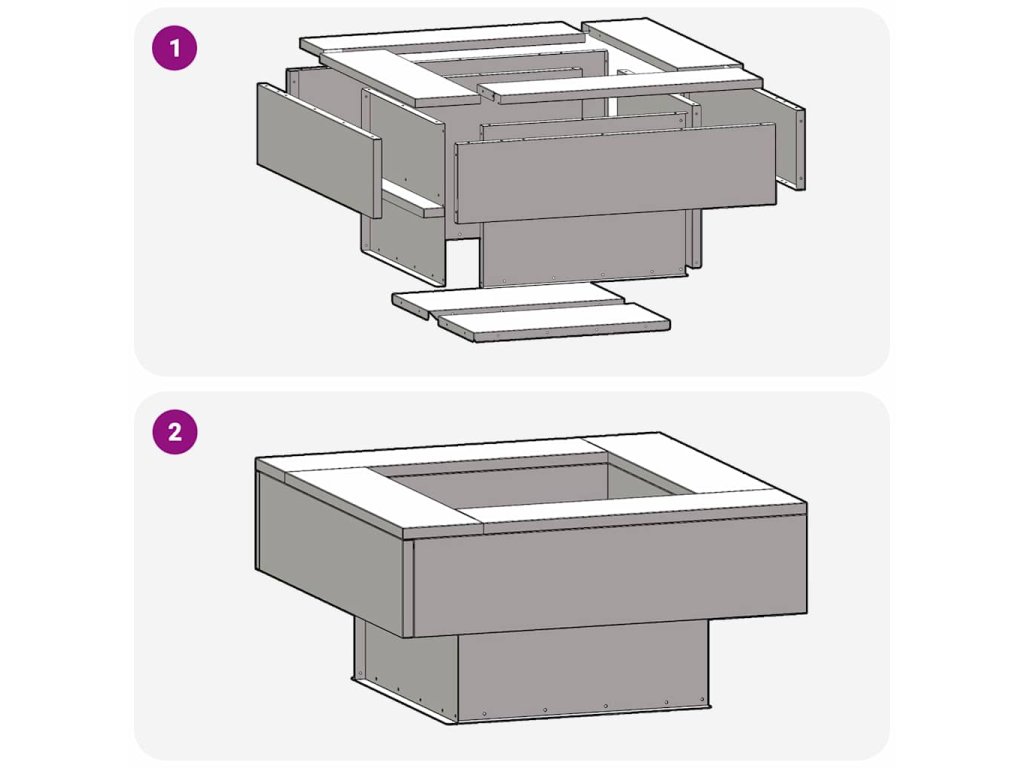 1

2