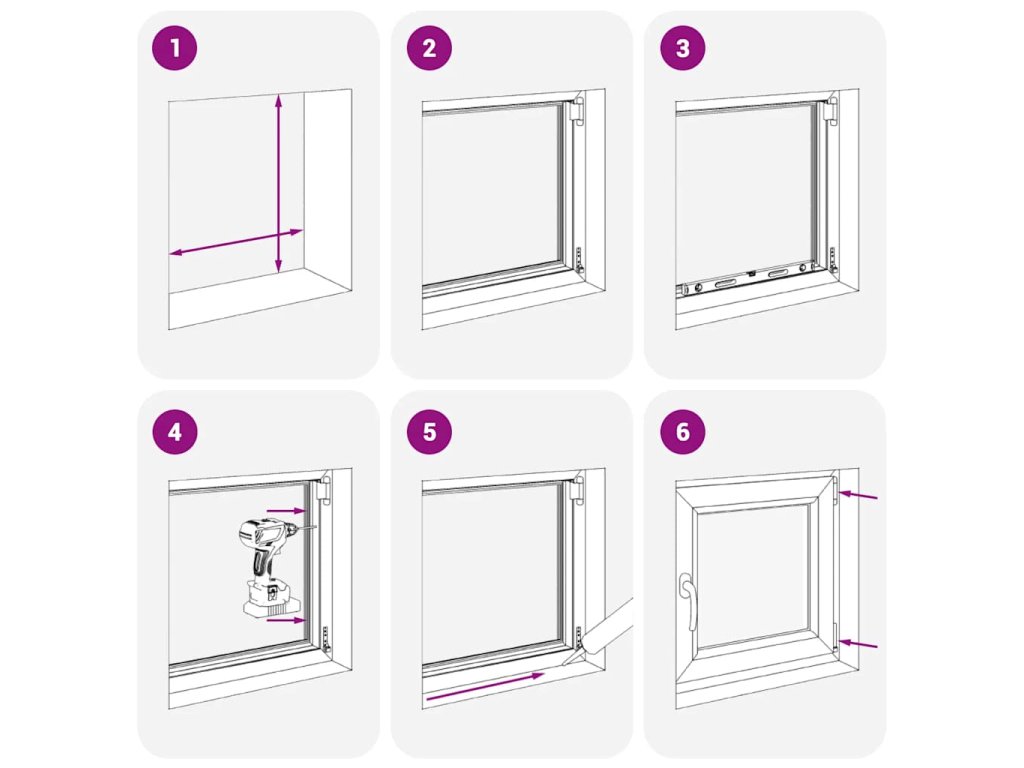 1

2

3

4

5

6