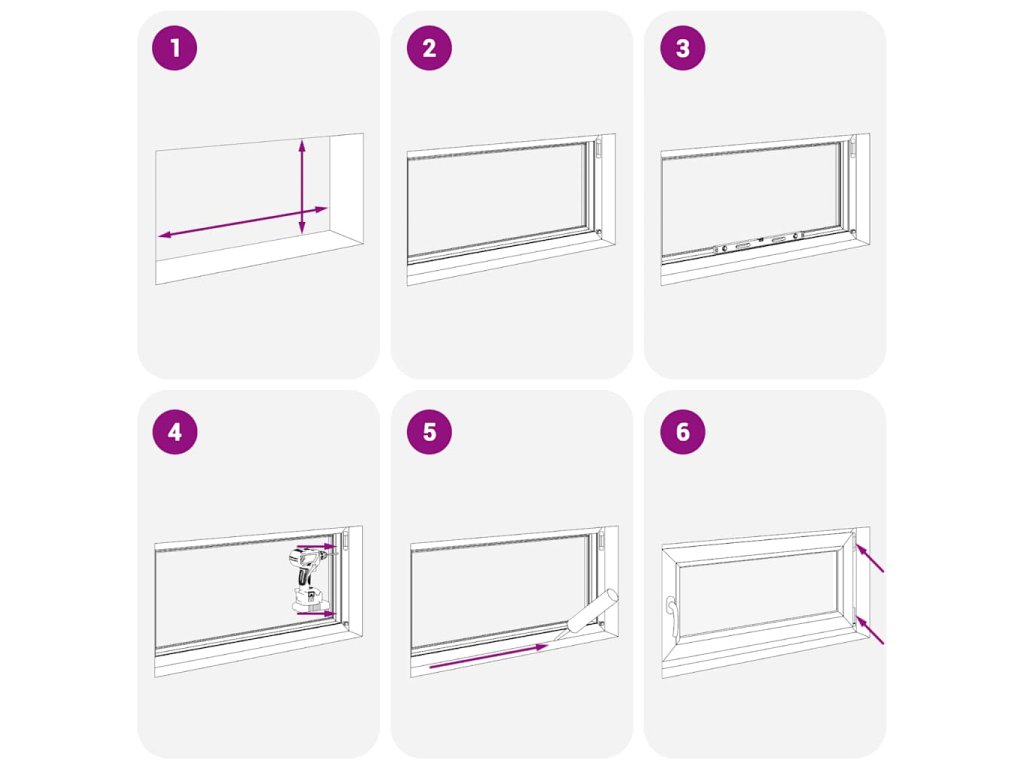 1

2

3

4

5

6