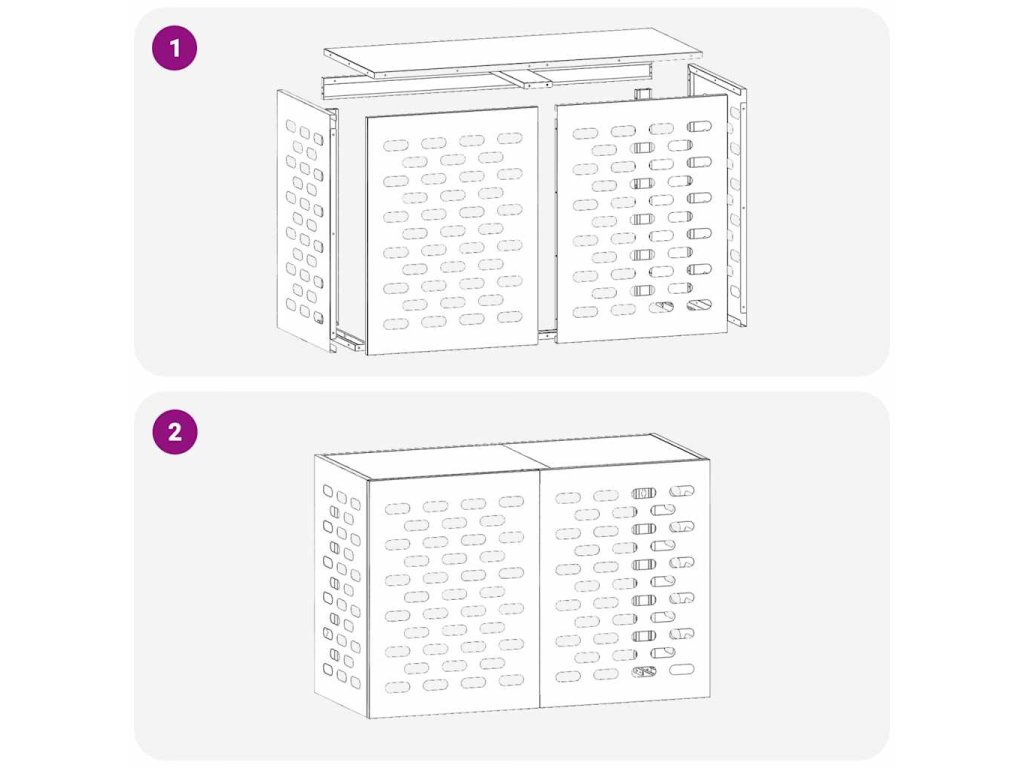 1

2