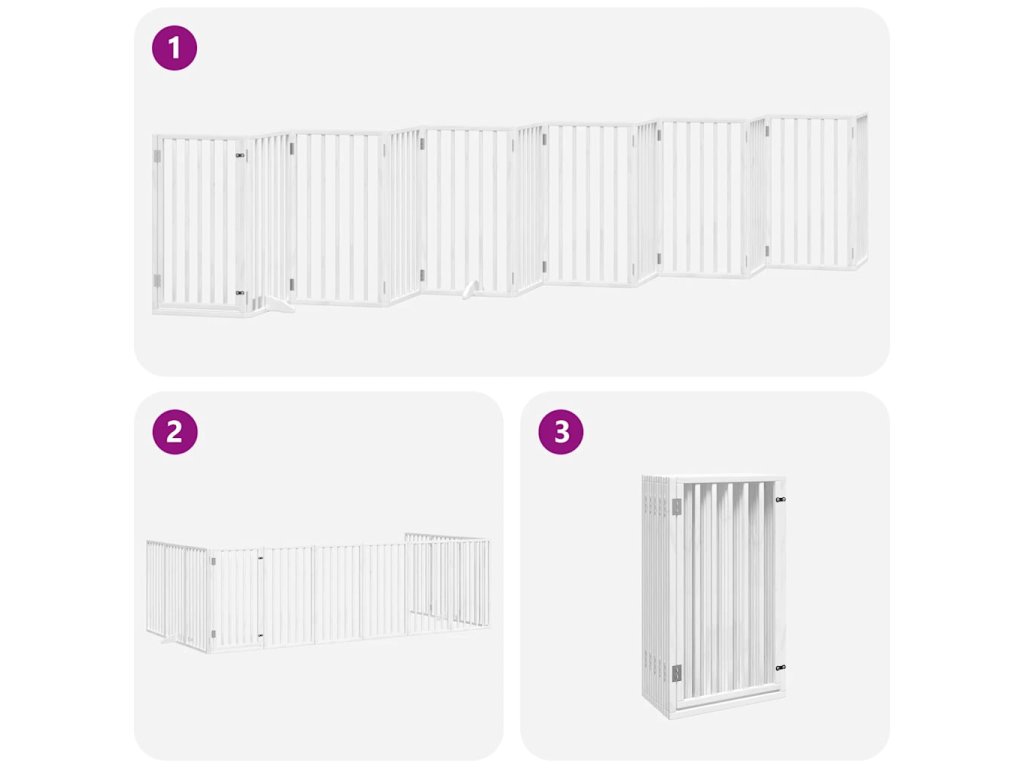 1

2

3