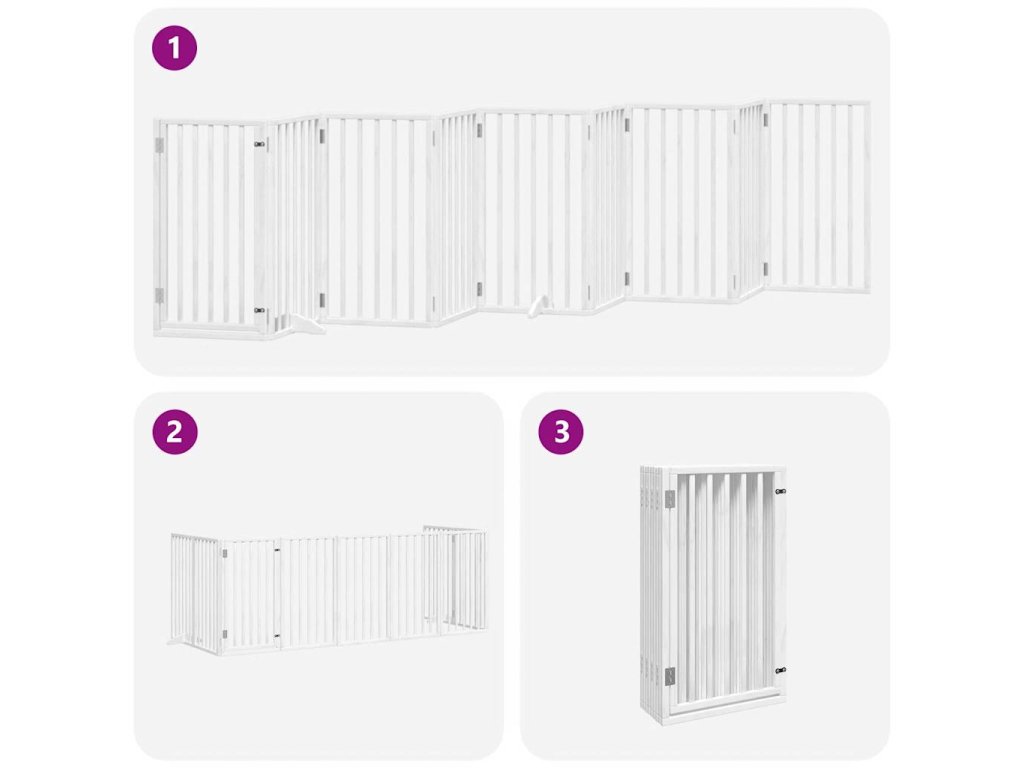 1

2

3