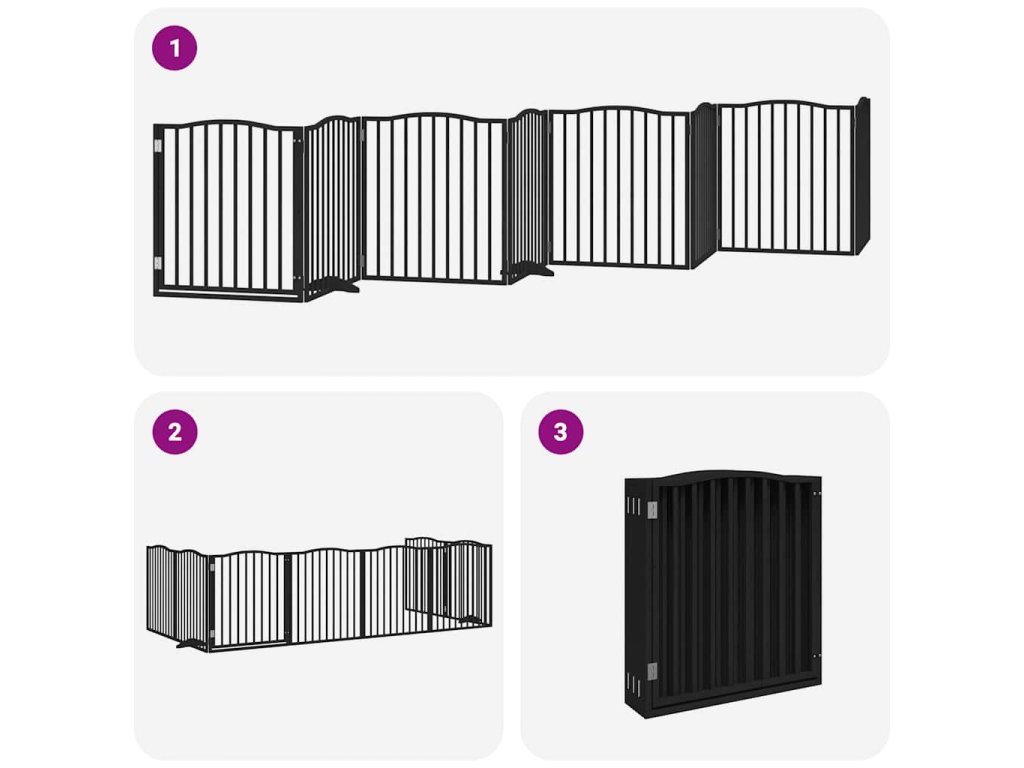 1

2

3