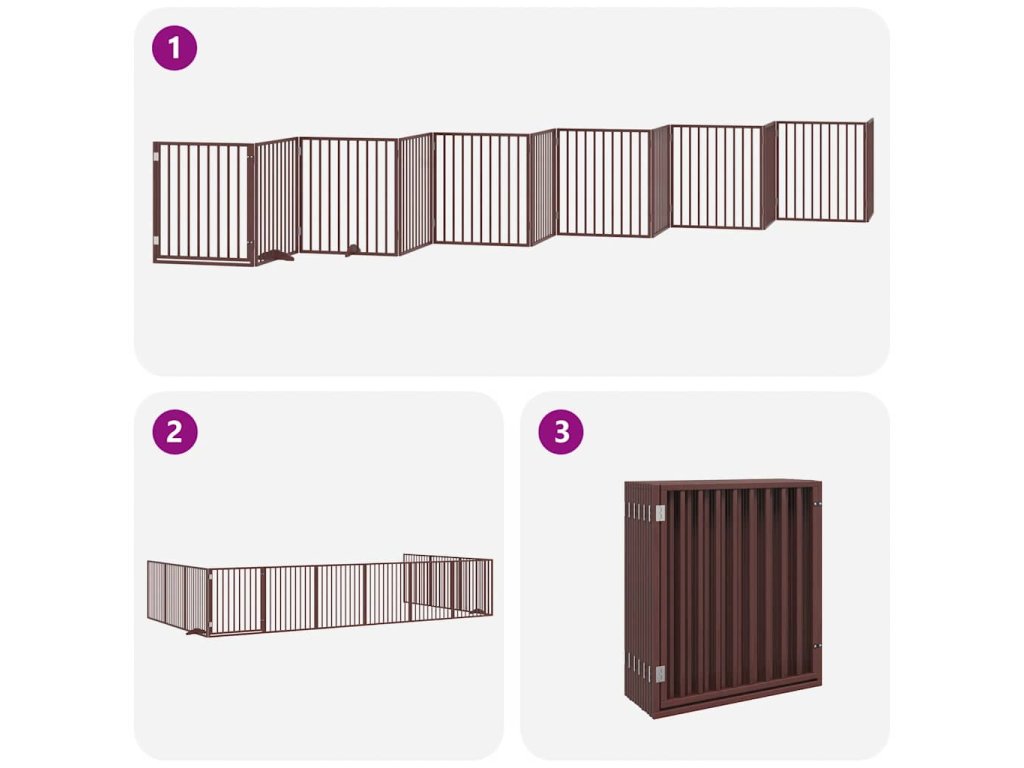 1

2

3