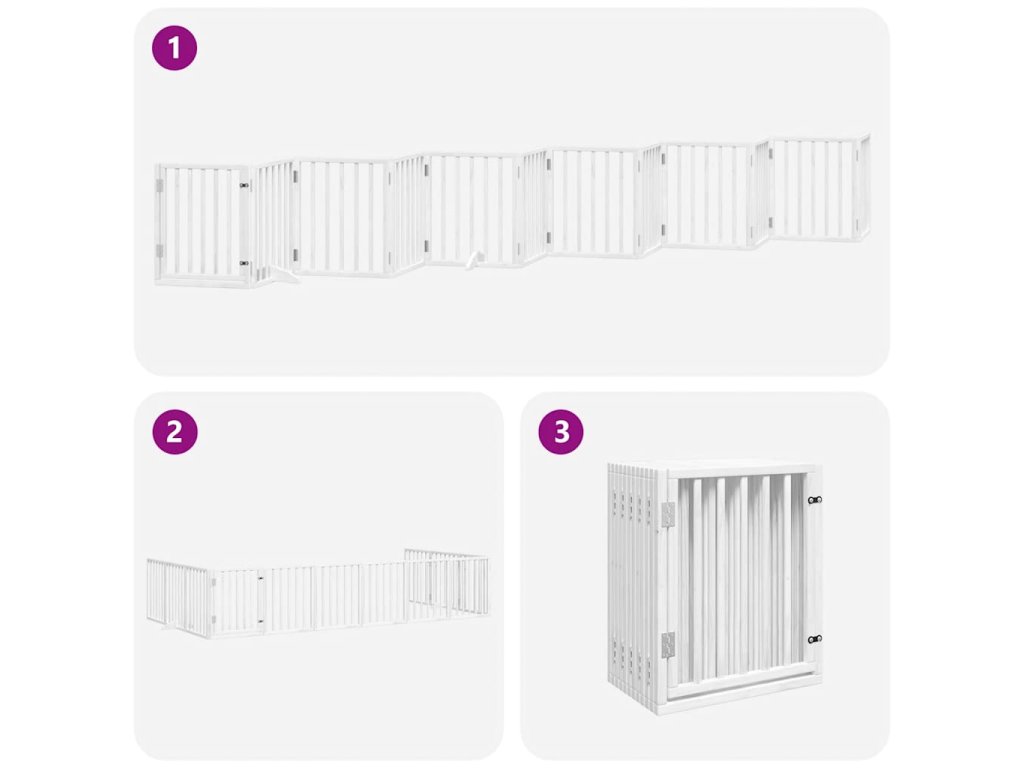 1

2

3