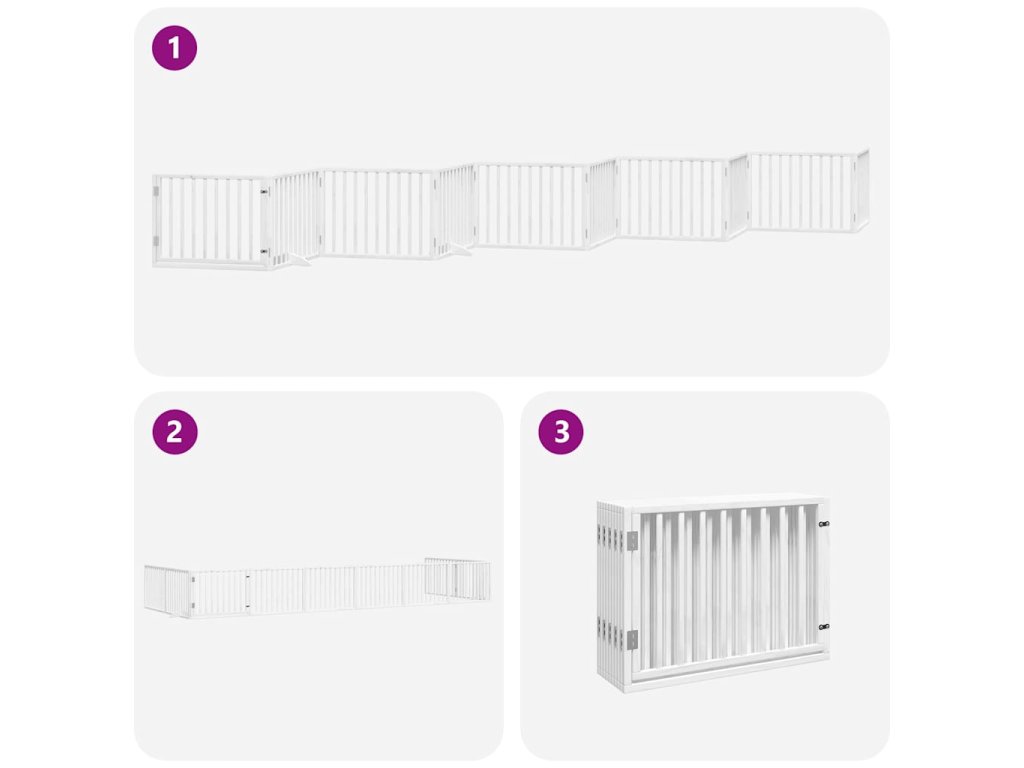 1

2

3