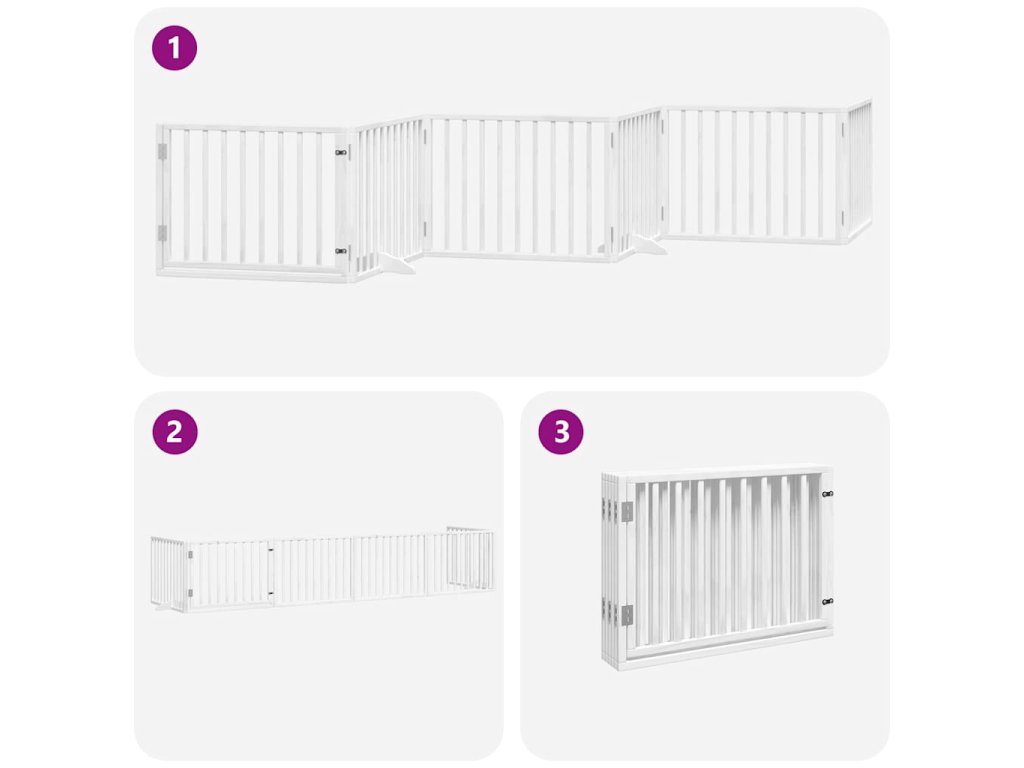 1

2

3