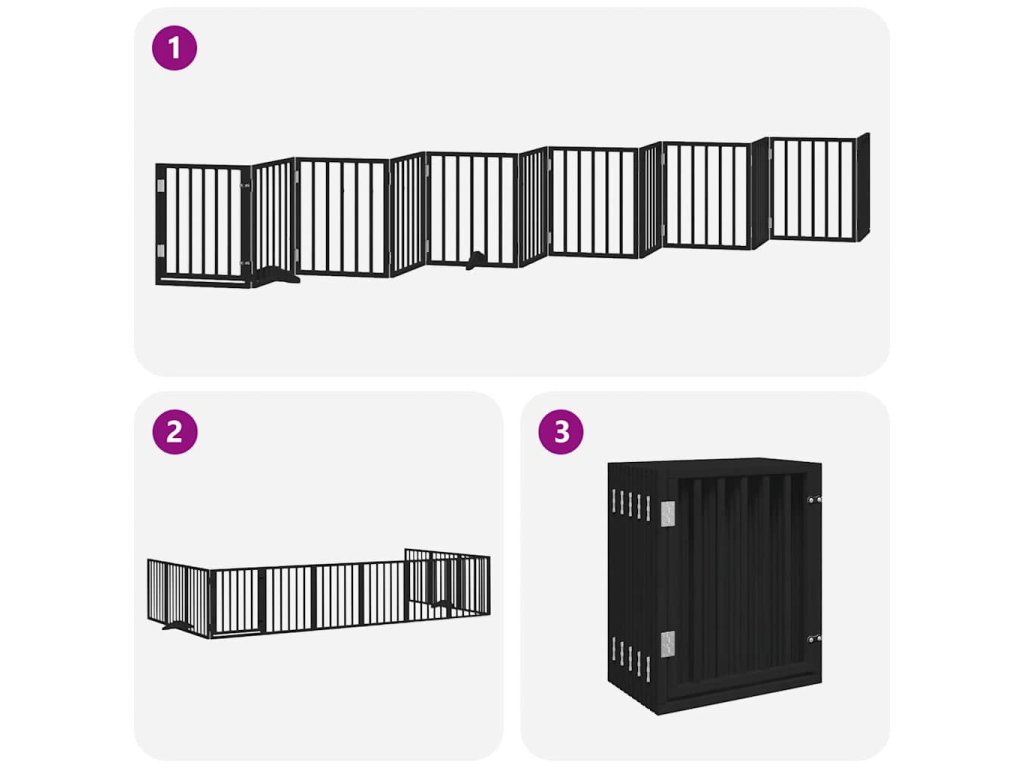 1

2

3