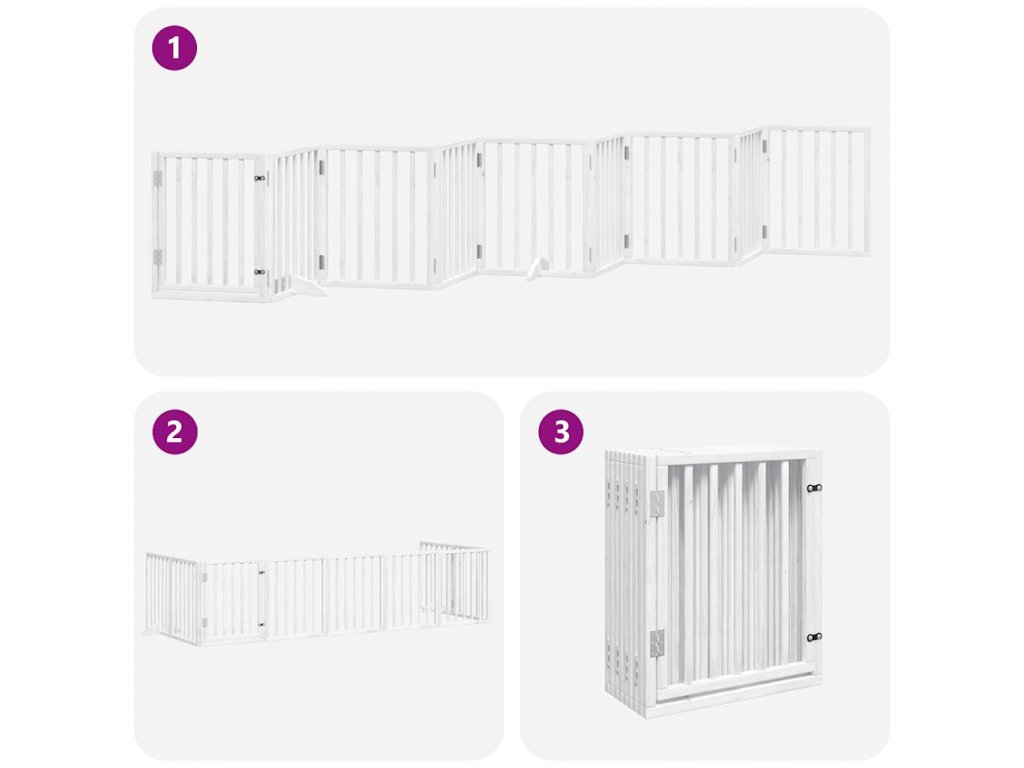 1

2

3