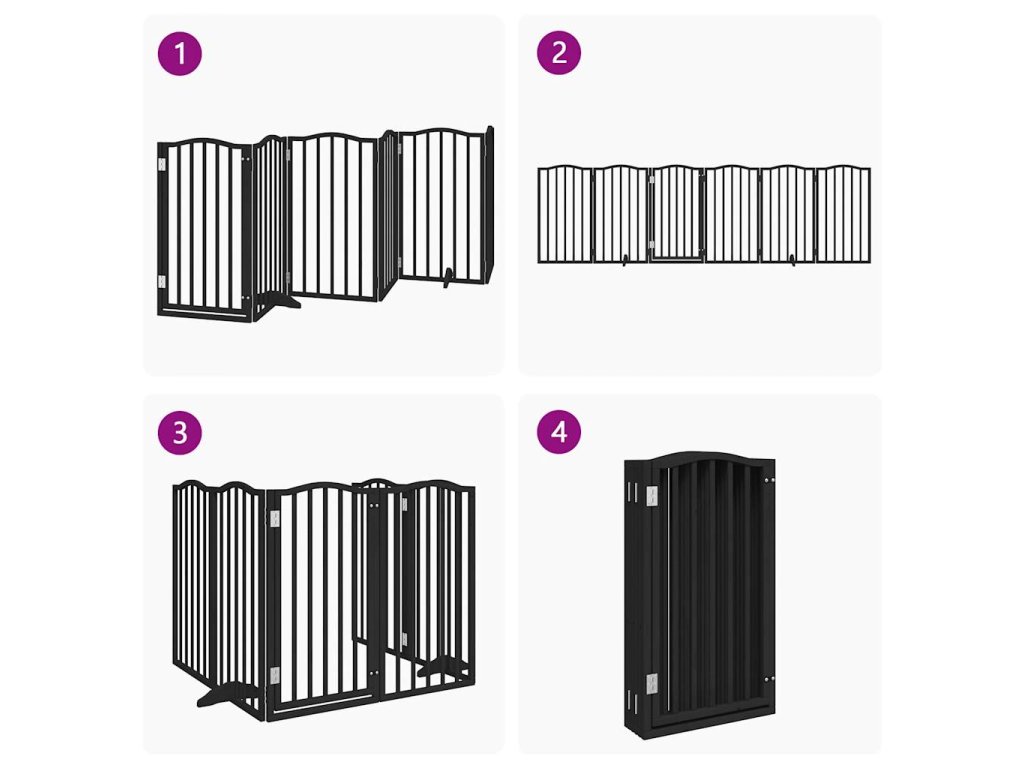 1
2
3
4