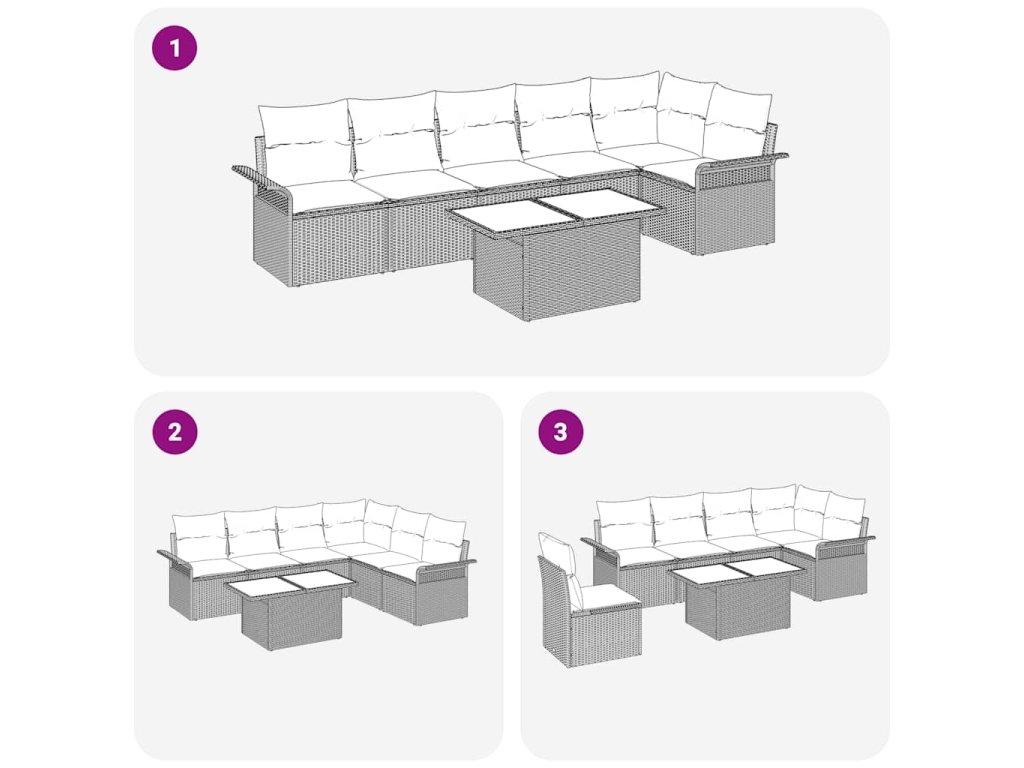 1

2

3