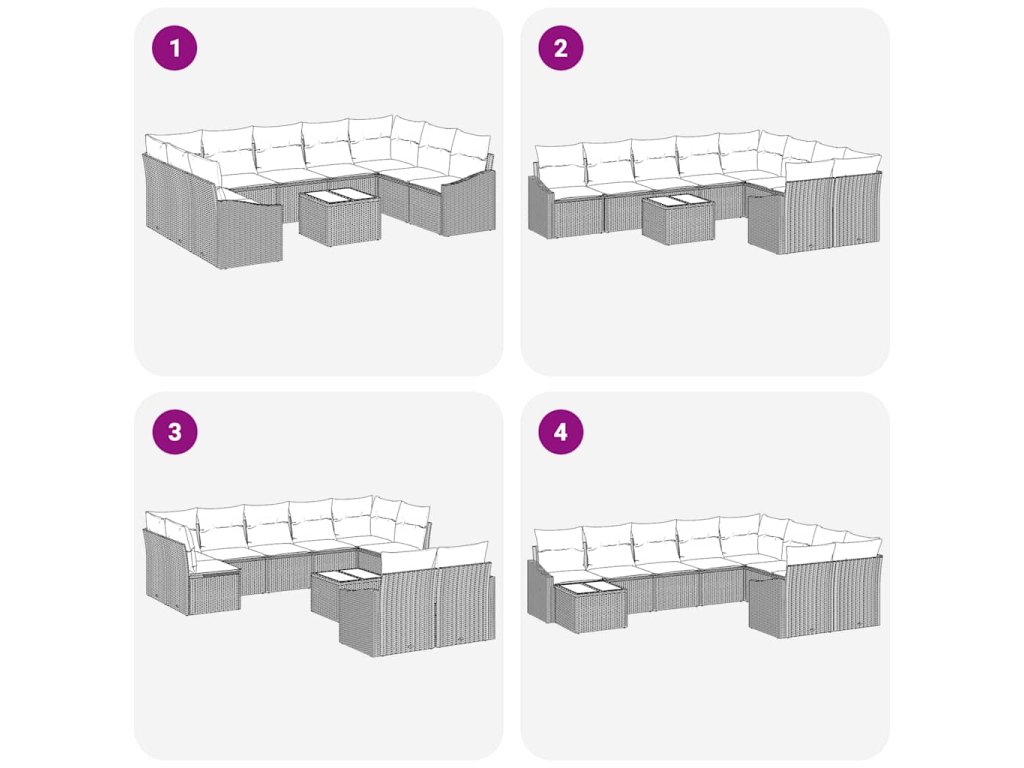 1

2

3

4