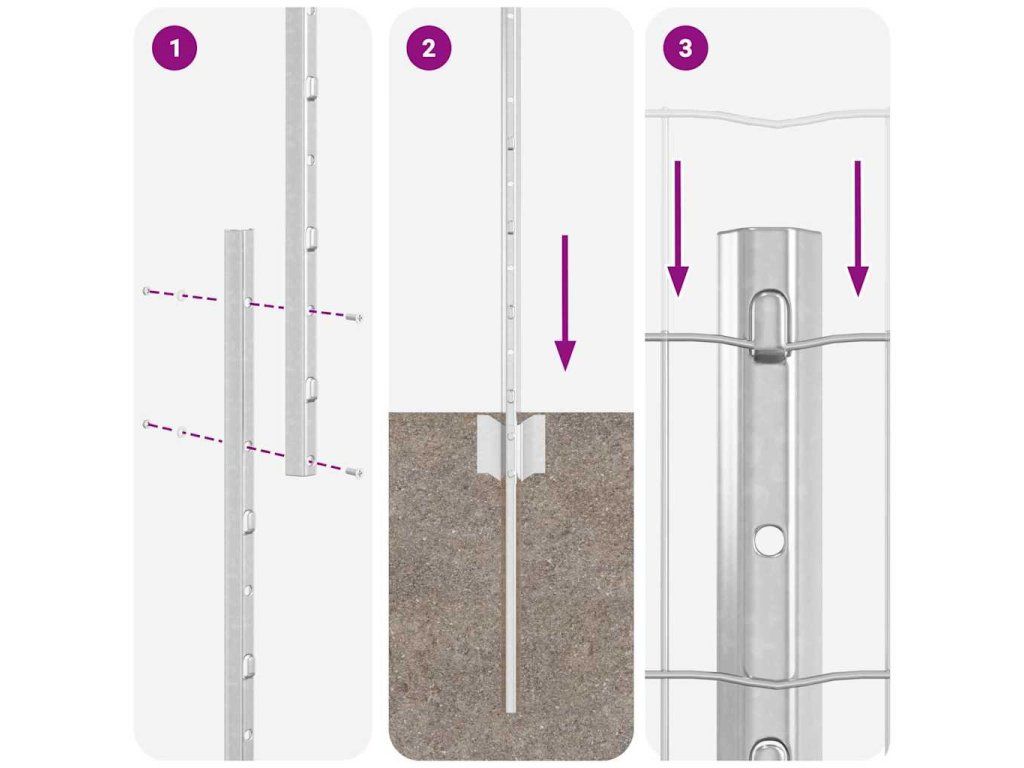 1

2

3