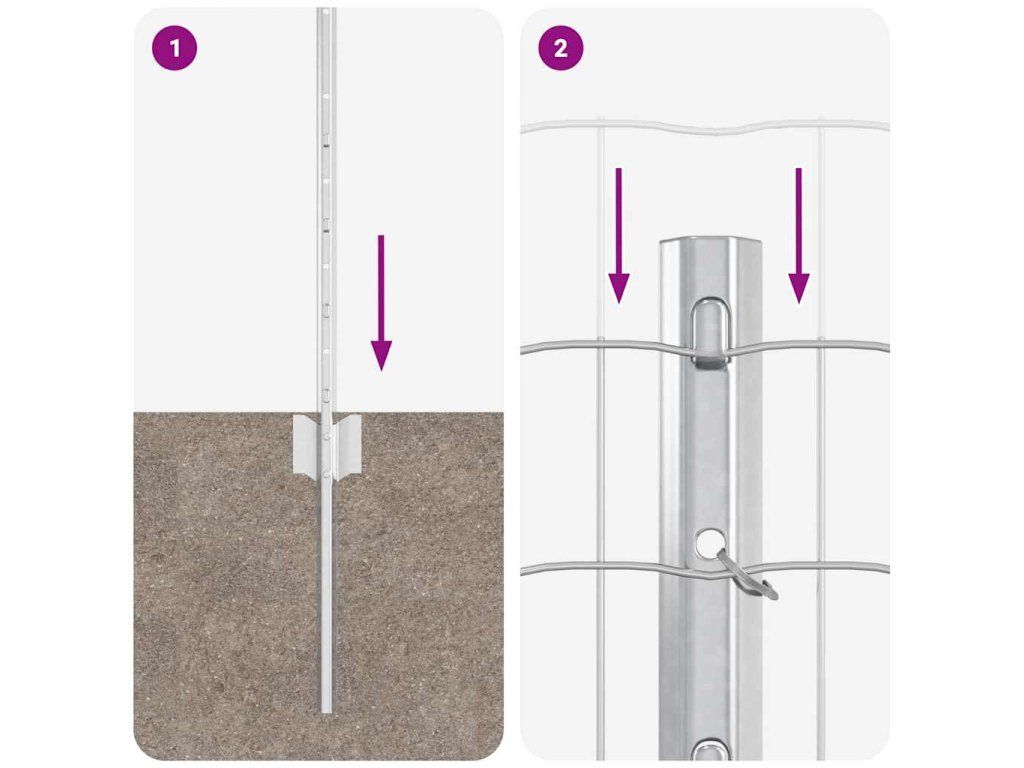 1

2