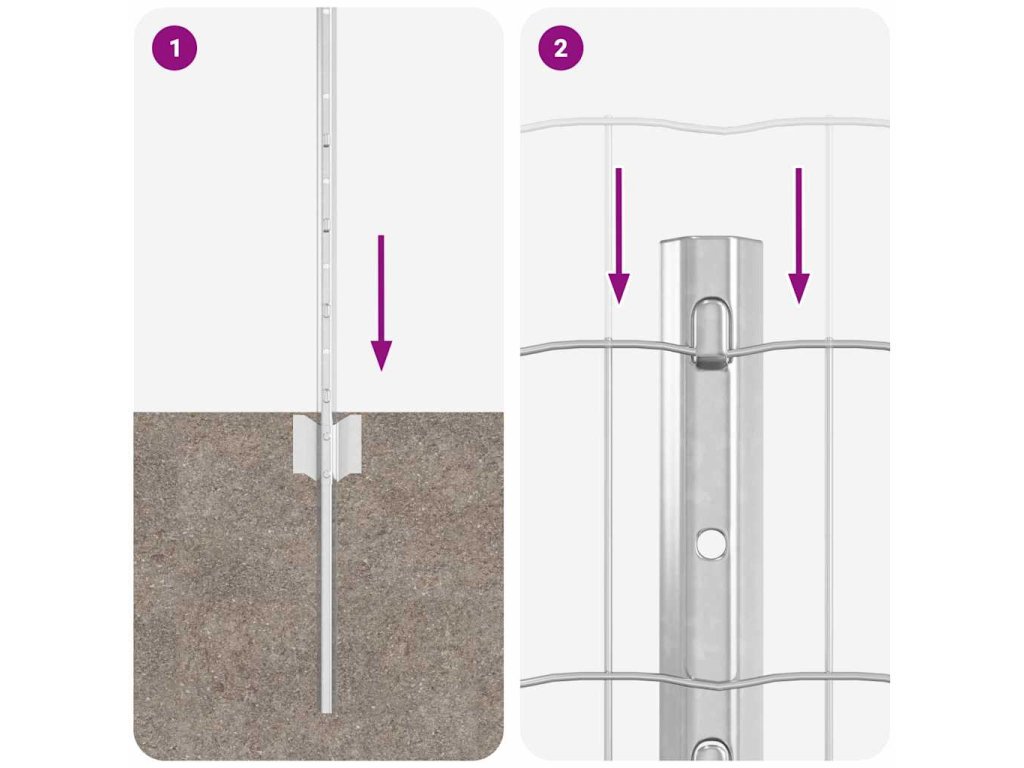 1

2