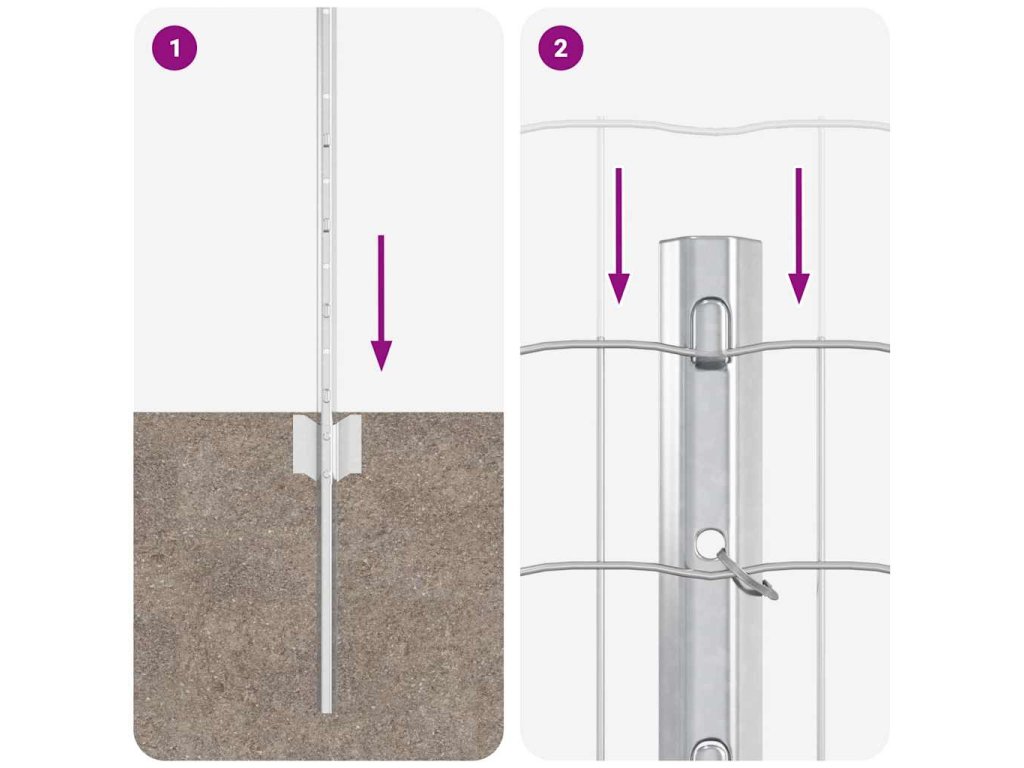 1

2