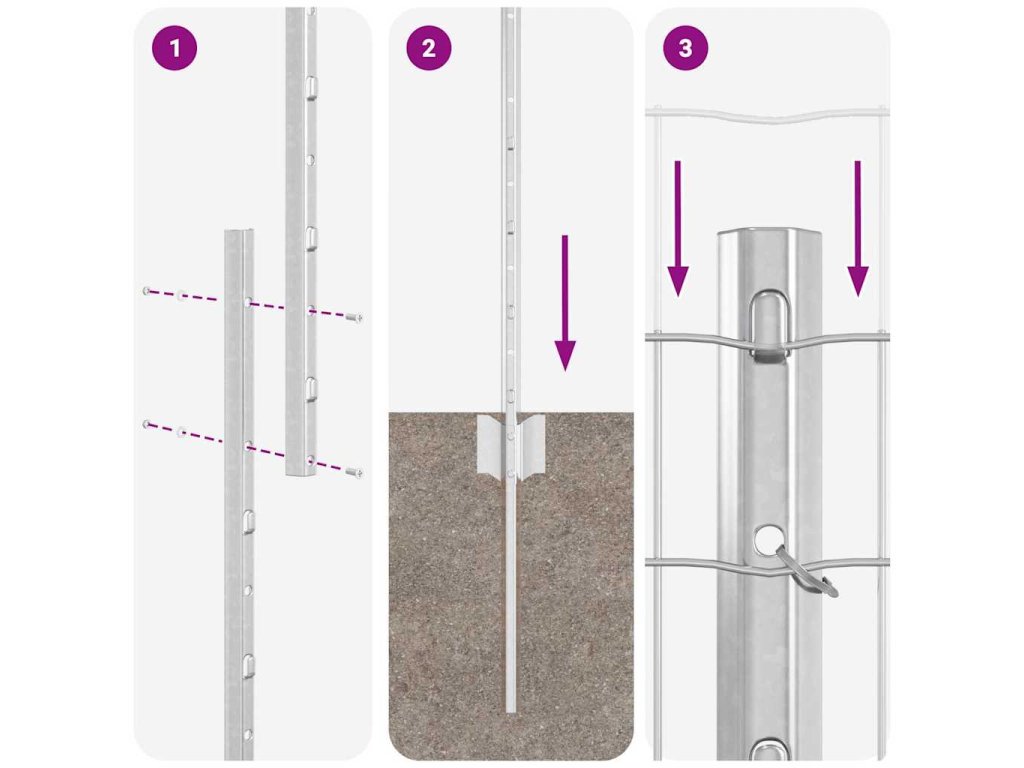 1

2

3