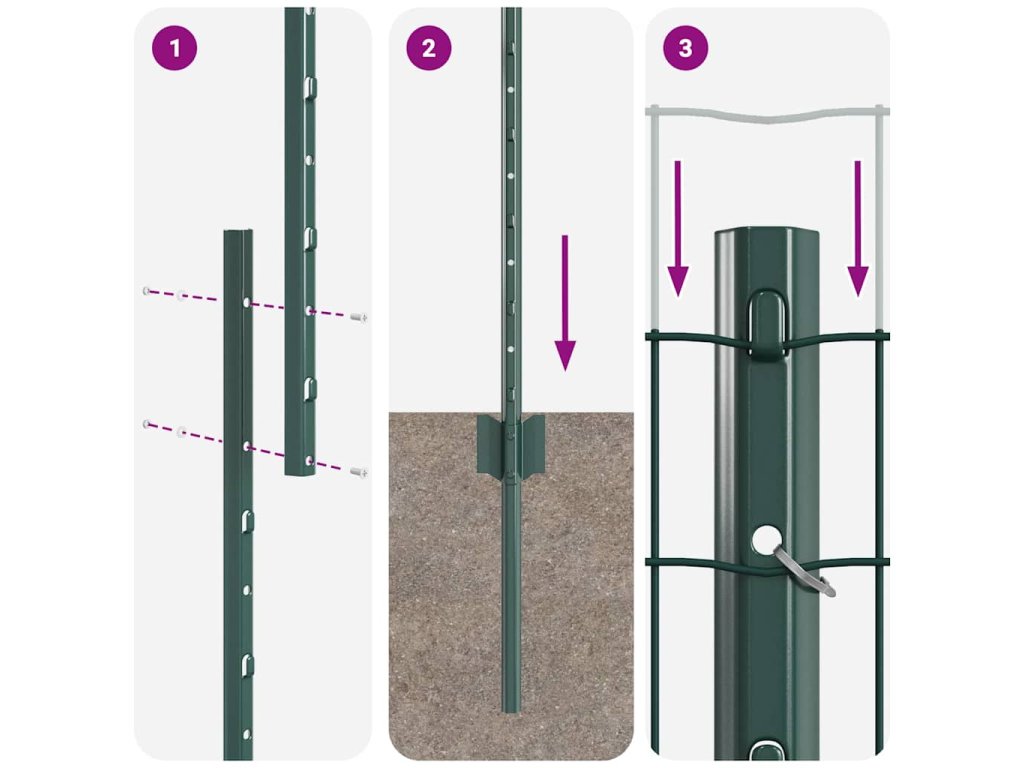 1

2

3