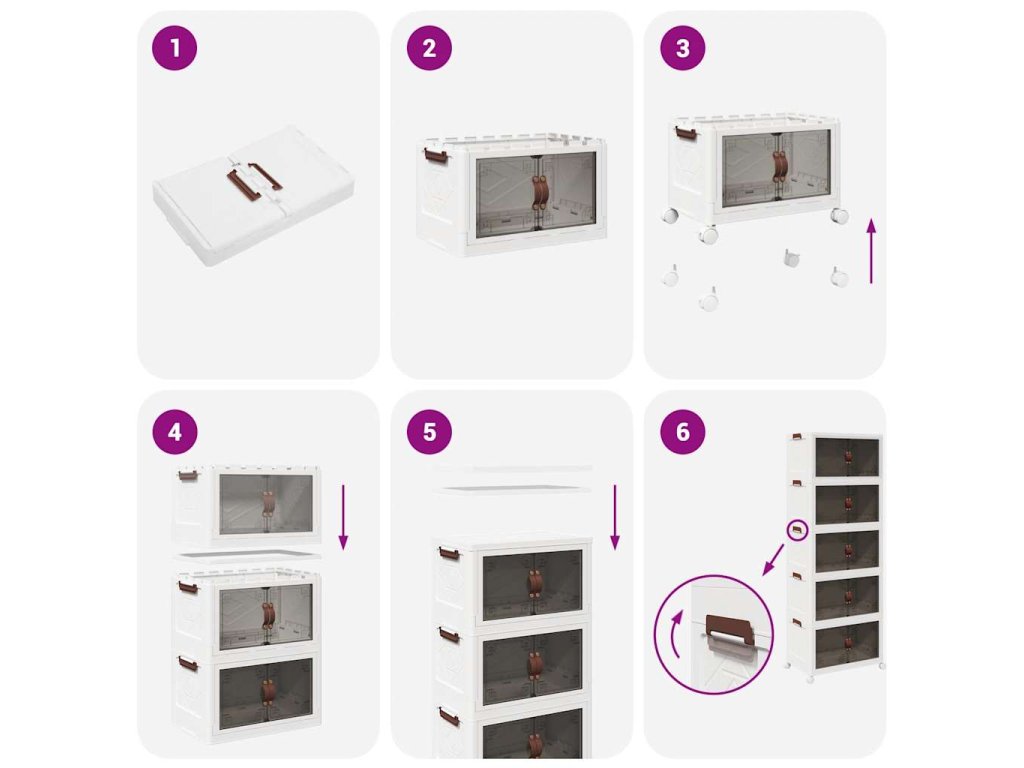 1

2

3

4

5

6