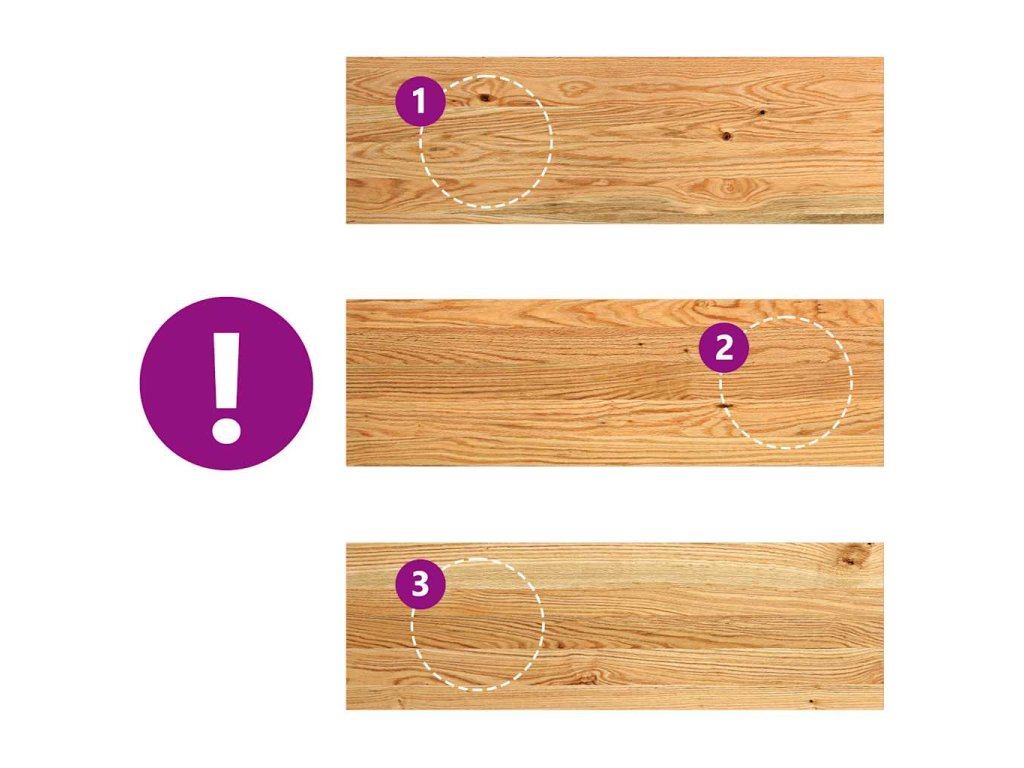 1

!

2

3