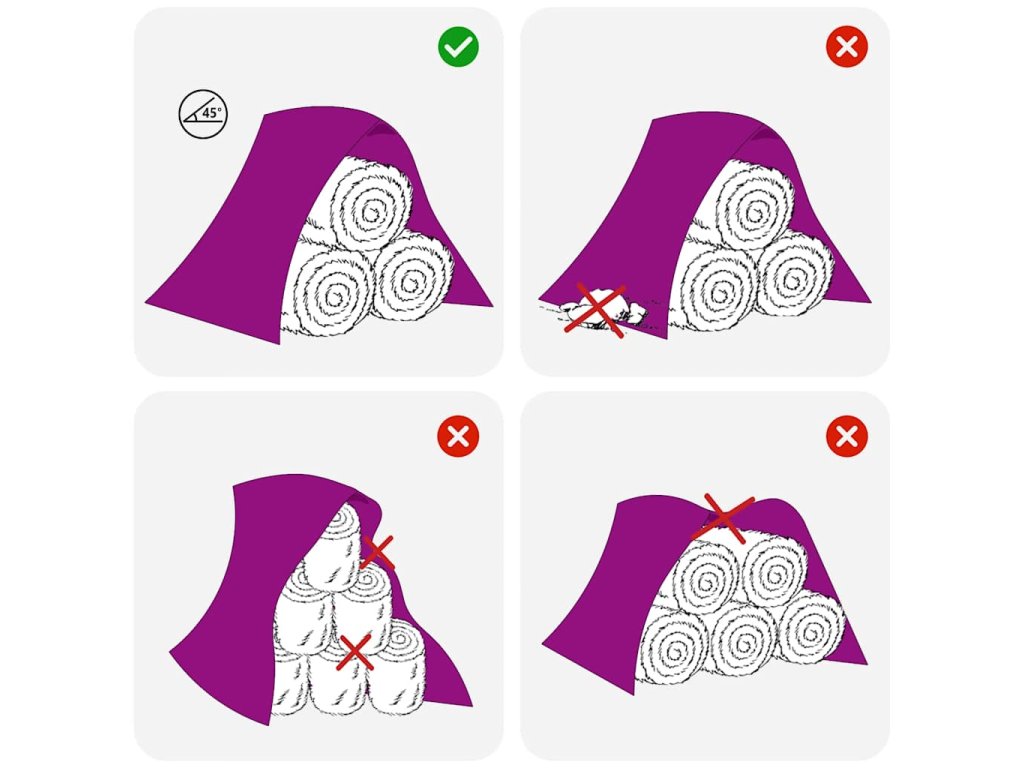 45°