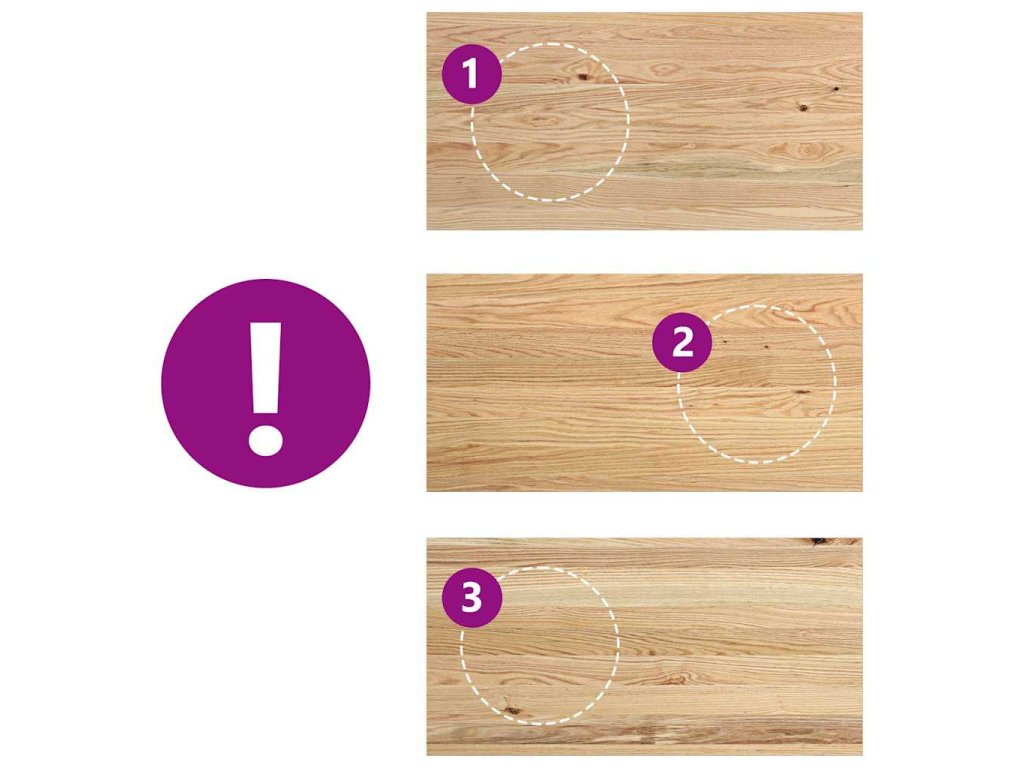 !

1

2

3