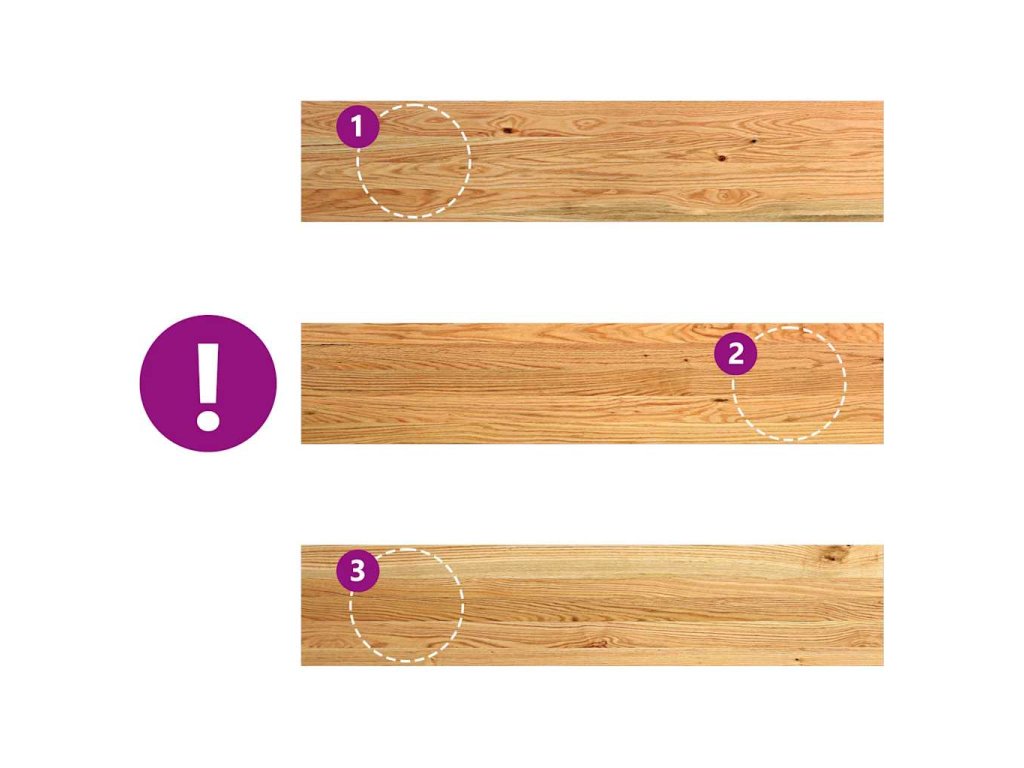 1

!

2

3