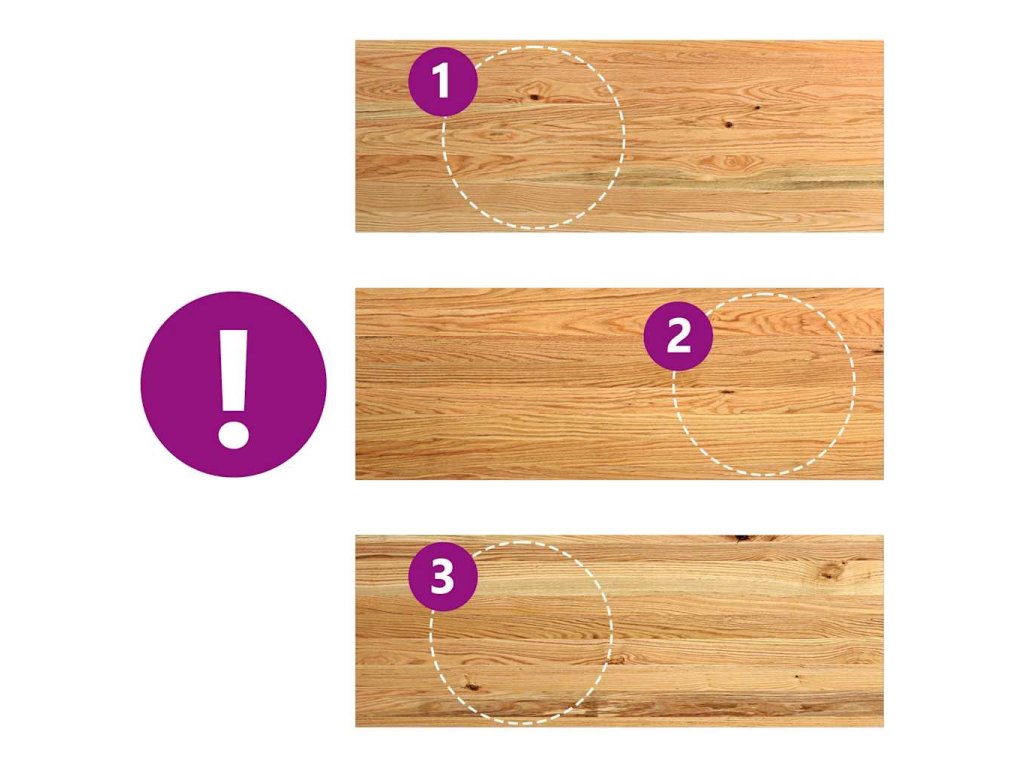 1

!

2

3